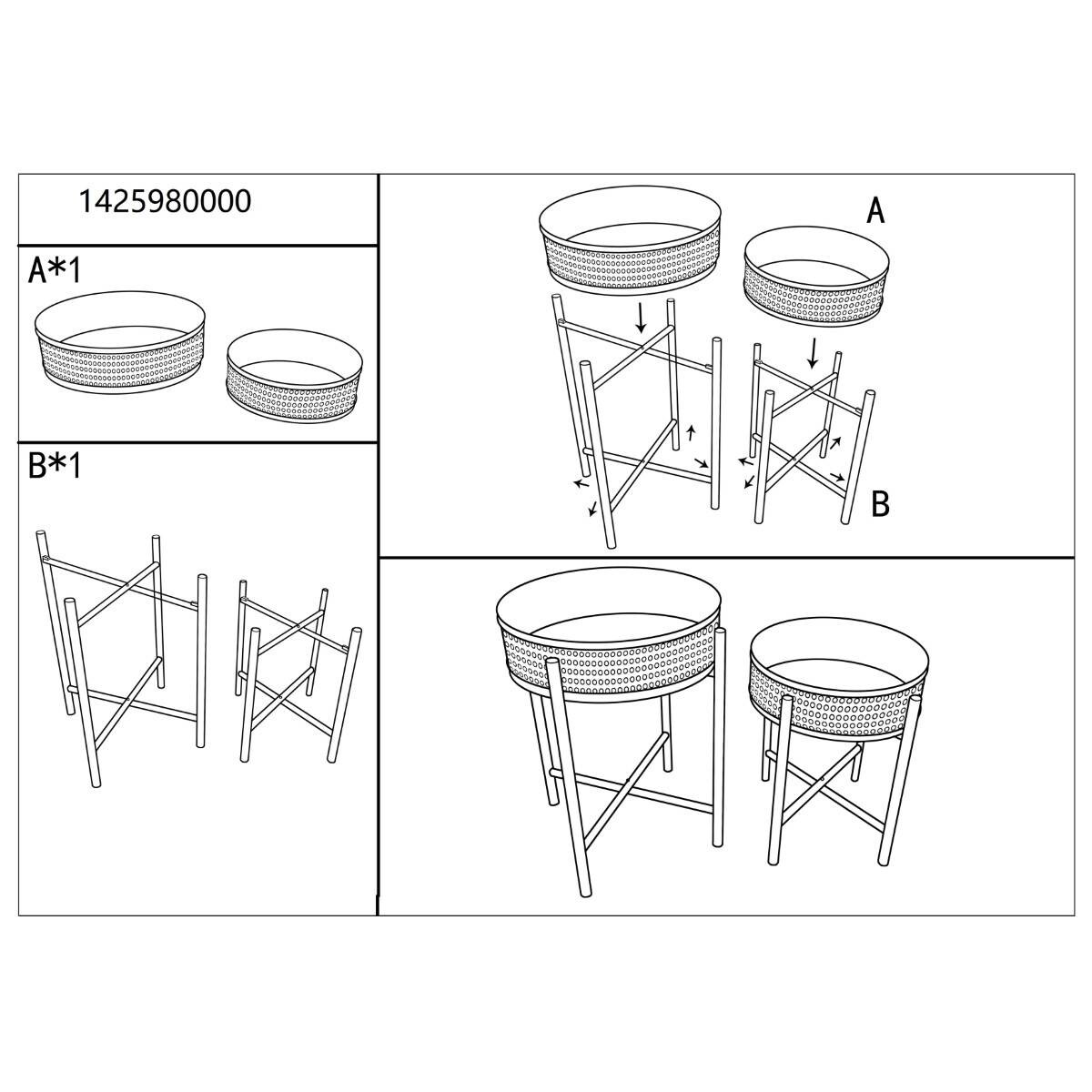 1425980000

A*1

B*1

A

B