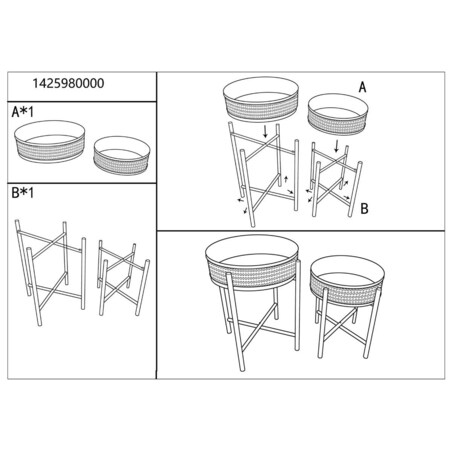 1425980000

A*1

B*1

A

B