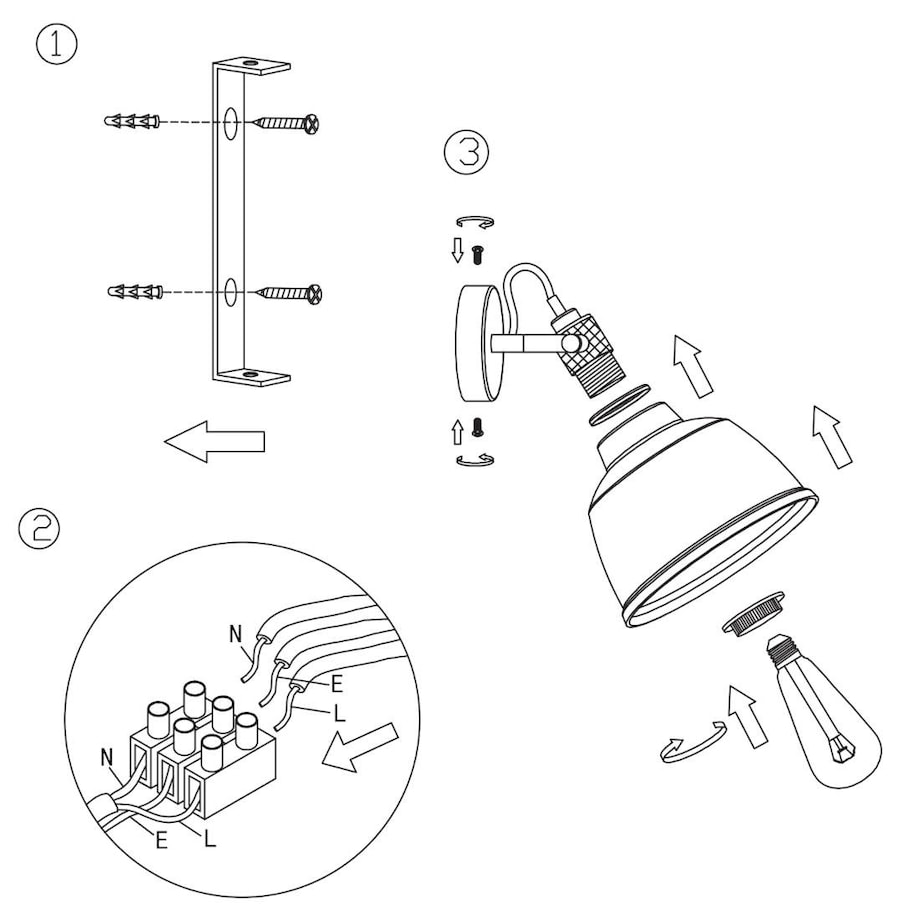 1

3

2

N

E

L

N

E

L