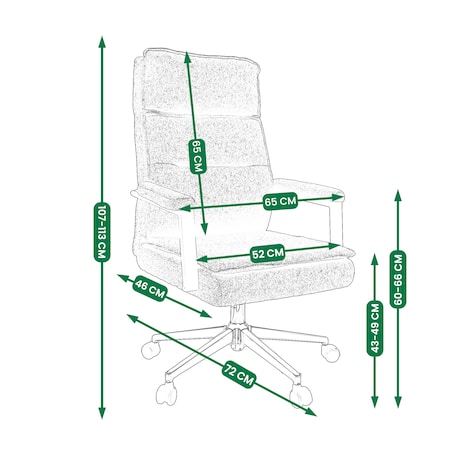 107-113 CM
65 CM
65 CM
52 CM
46 CM
72 CM
43-49 CM
60-66 CM