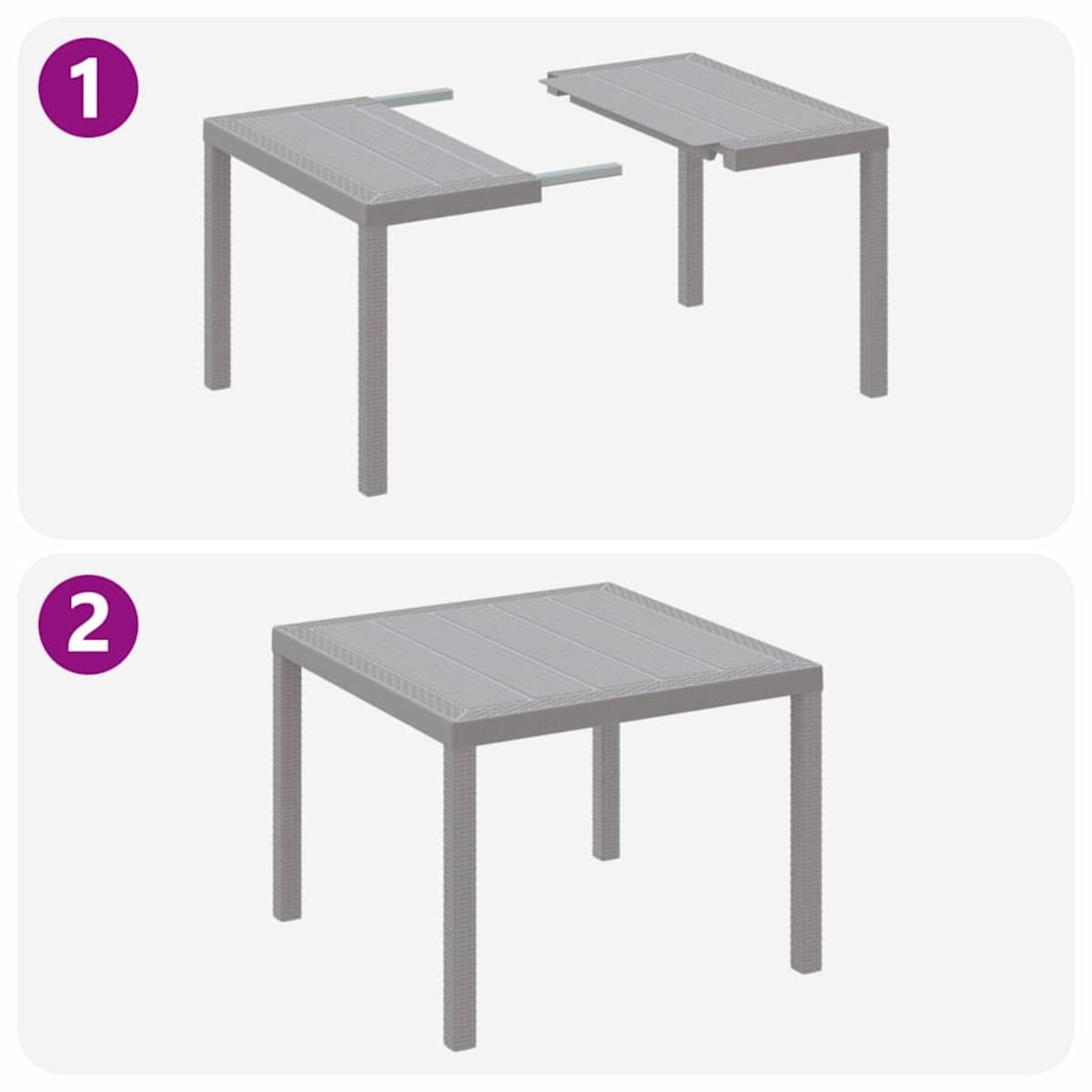 1

2