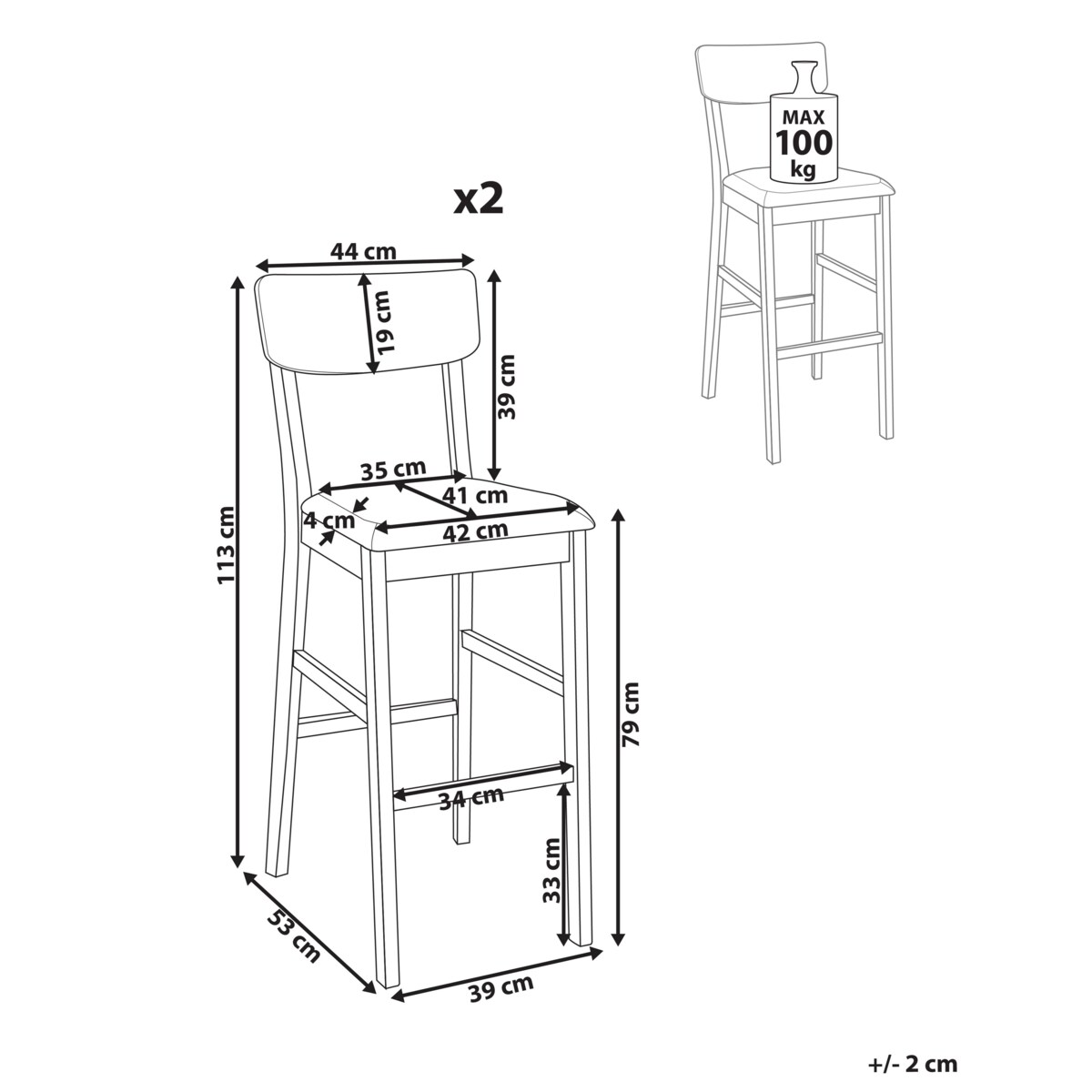 MAX
100
kg

x2

44 cm
19 cm
39 cm
35 cm
41 cm
4 cm
42 cm
113 cm
79 cm
34 cm
33 cm
53 cm
39 cm

+/- 2 cm