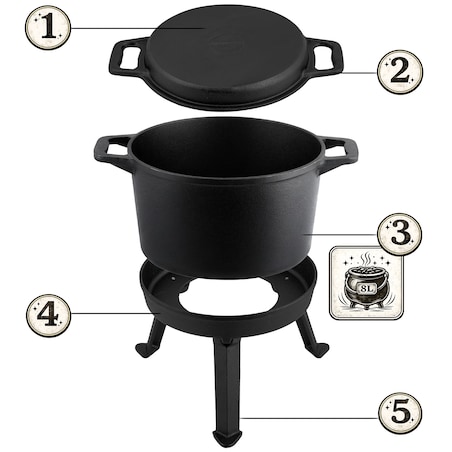 1

2

3

8L

4

5