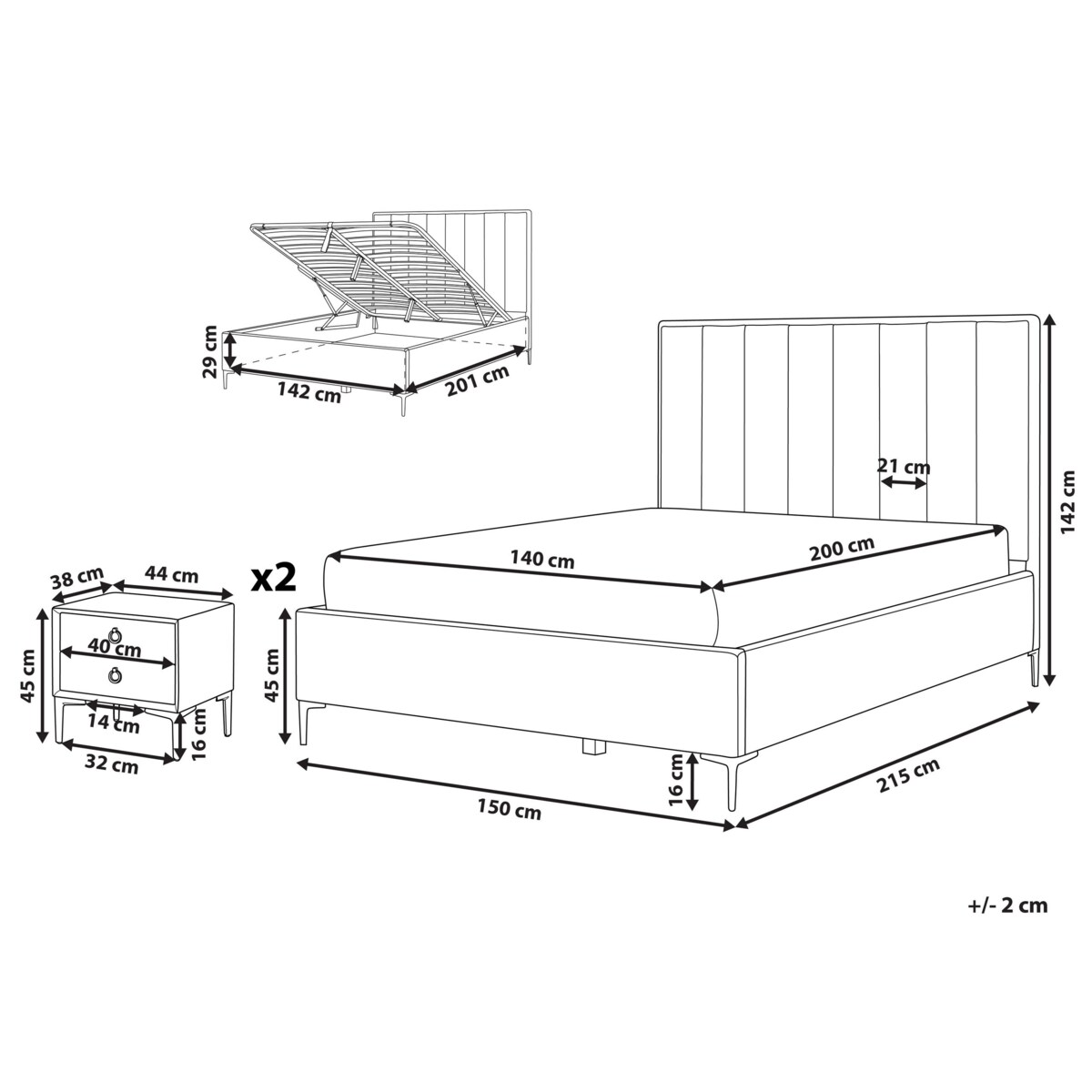 29 cm
142 cm
201 cm

21 cm
142 cm
140 cm
200 cm

38 cm
44 cm
x2
45 cm
40 cm
14 cm
16 cm
32 cm

45 cm
16 cm
150 cm
215 cm

+/- 2 cm