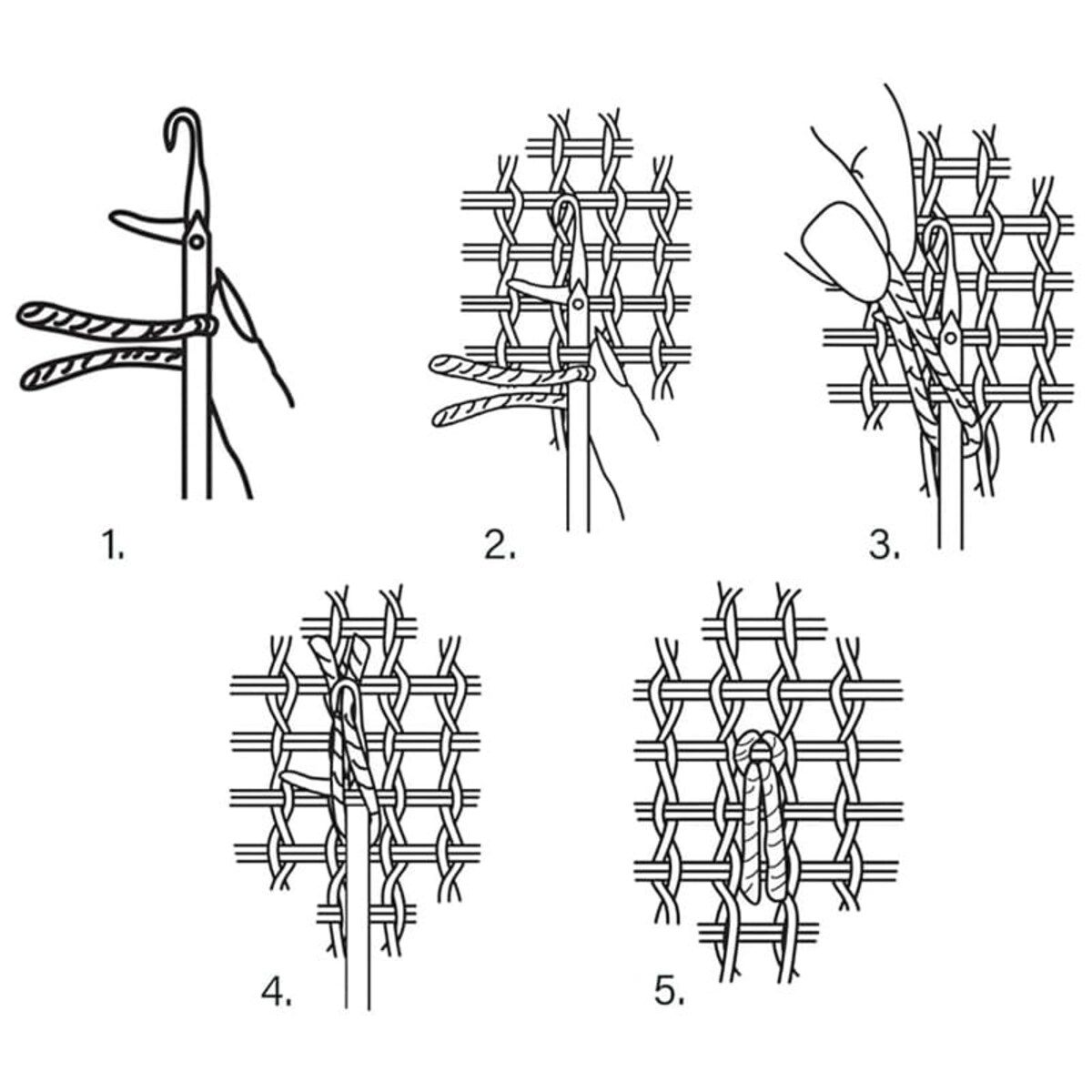 1.

2.

3.

4.

5.