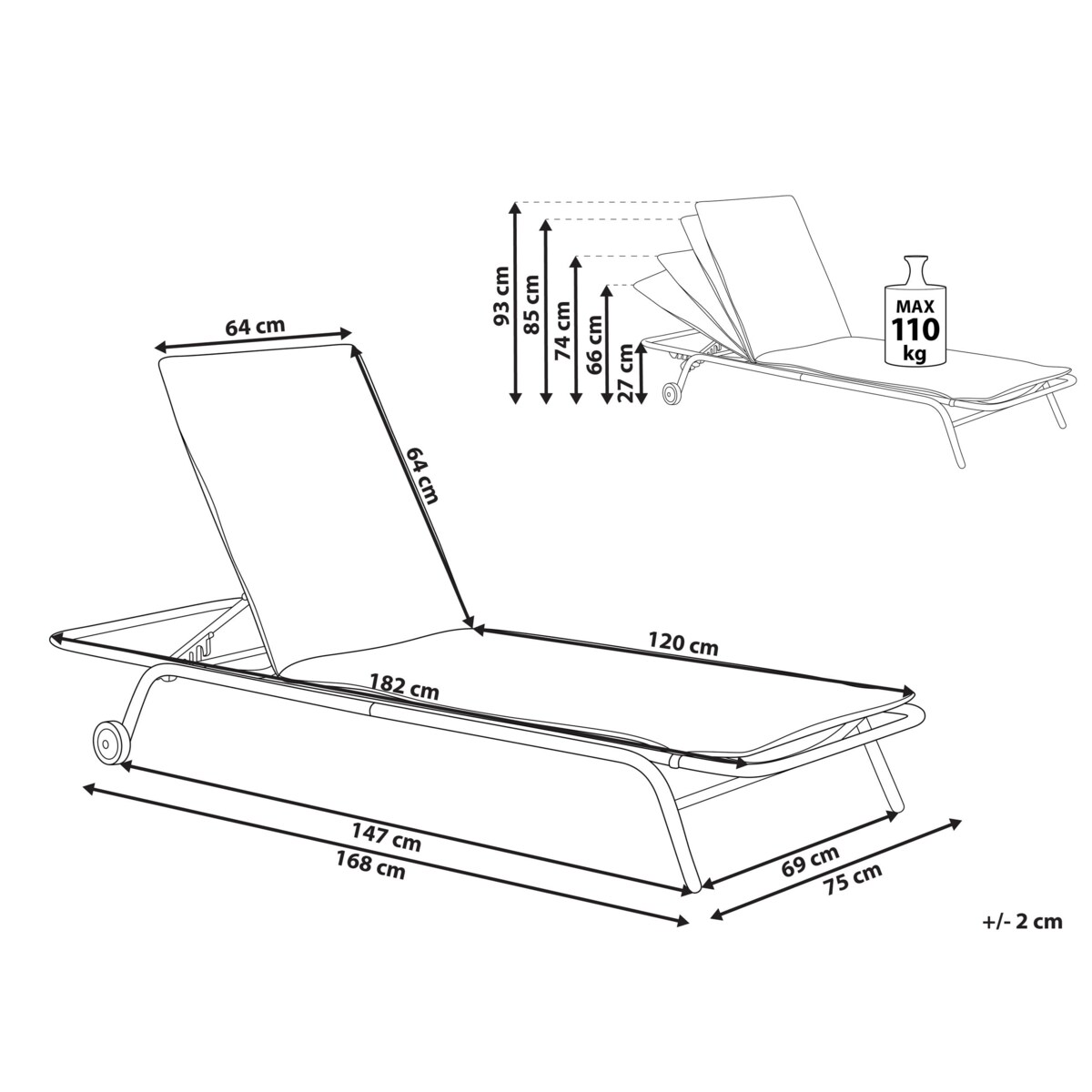 93 cm
85 cm
74 cm
66 cm
27 cm

MAX
110
kg

64 cm

64 cm

120 cm

182 cm

147 cm
168 cm

69 cm
75 cm

+/- 2 cm