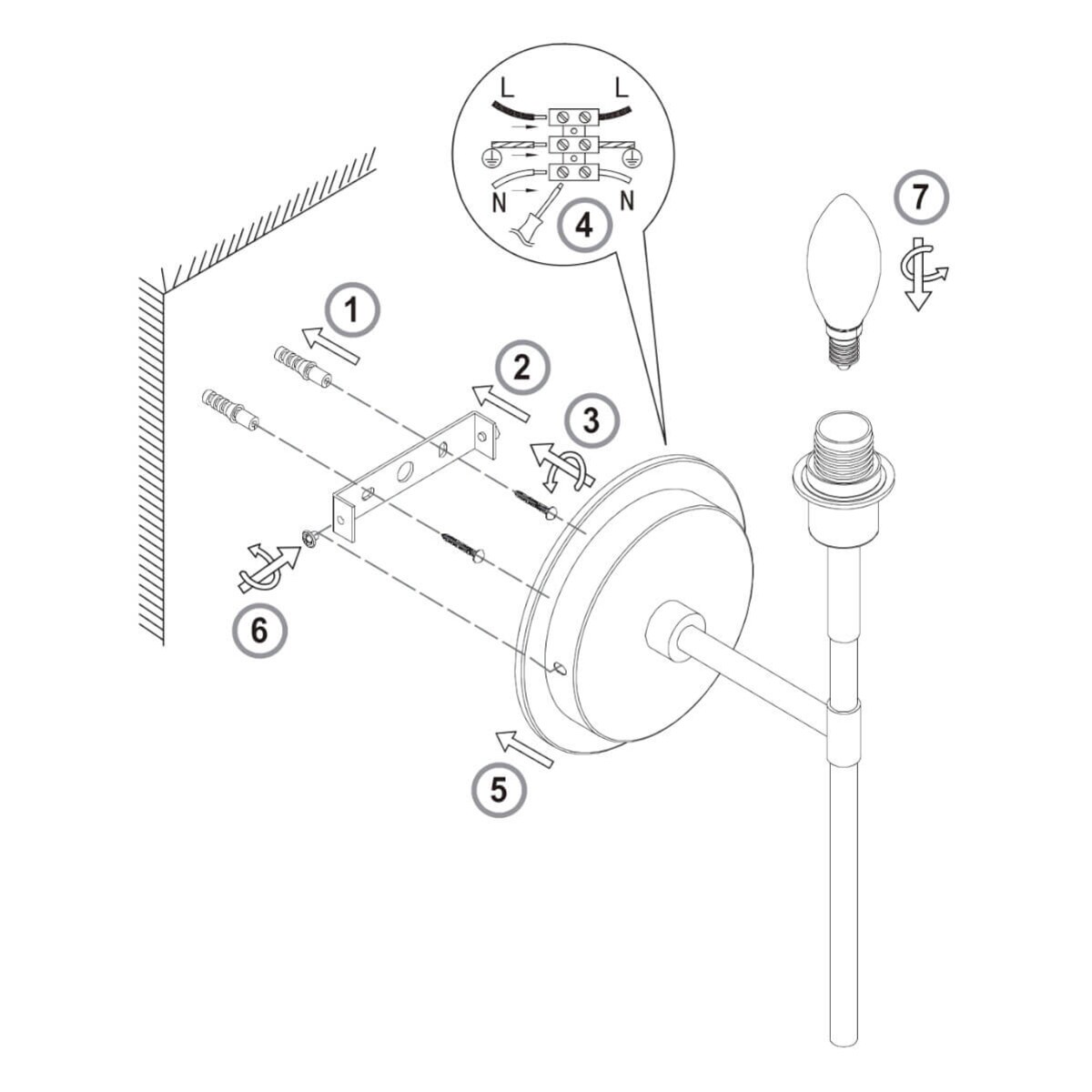 L
L
N
N
4
7
1
2
3
6
5