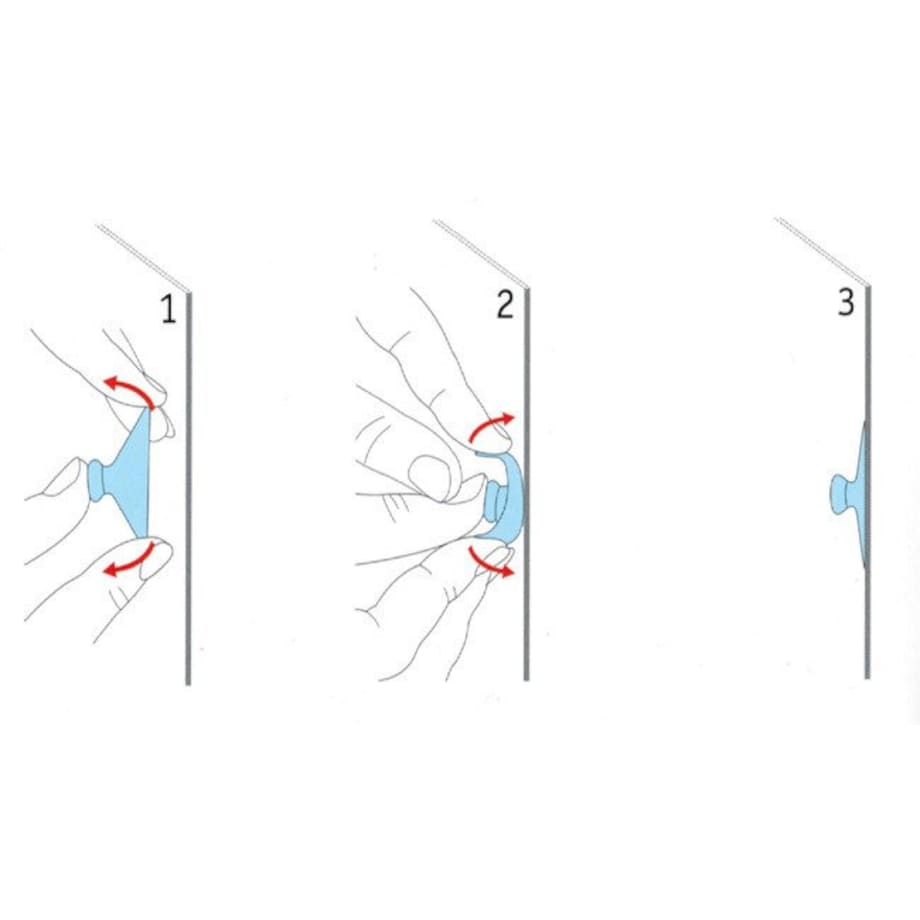 1

2

3