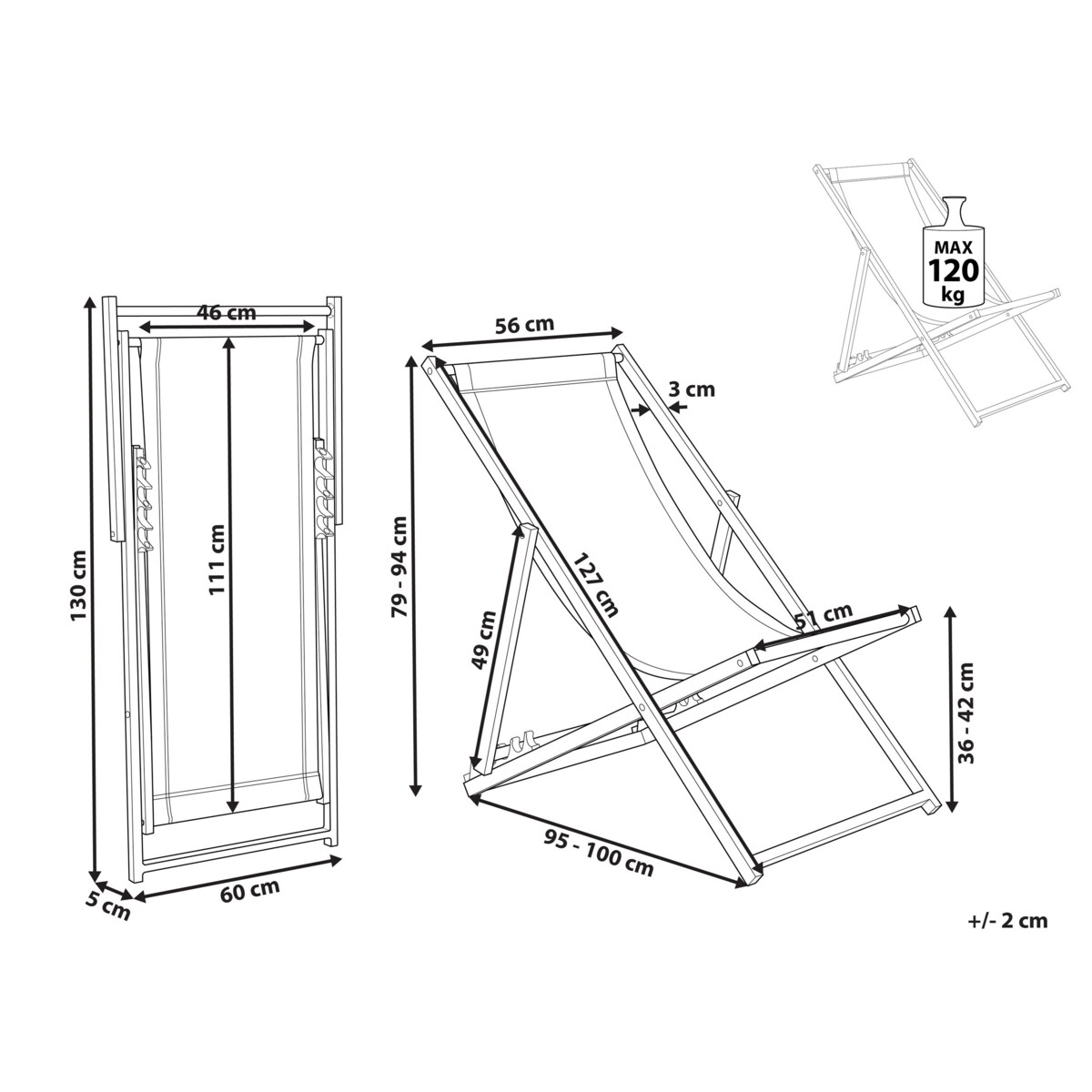 MAX
120
kg

46 cm
130 cm
111 cm
5 cm
60 cm

56 cm
3 cm
79 - 94 cm
127 cm
49 cm
51 cm
36 - 42 cm
95 - 100 cm

+/- 2 cm