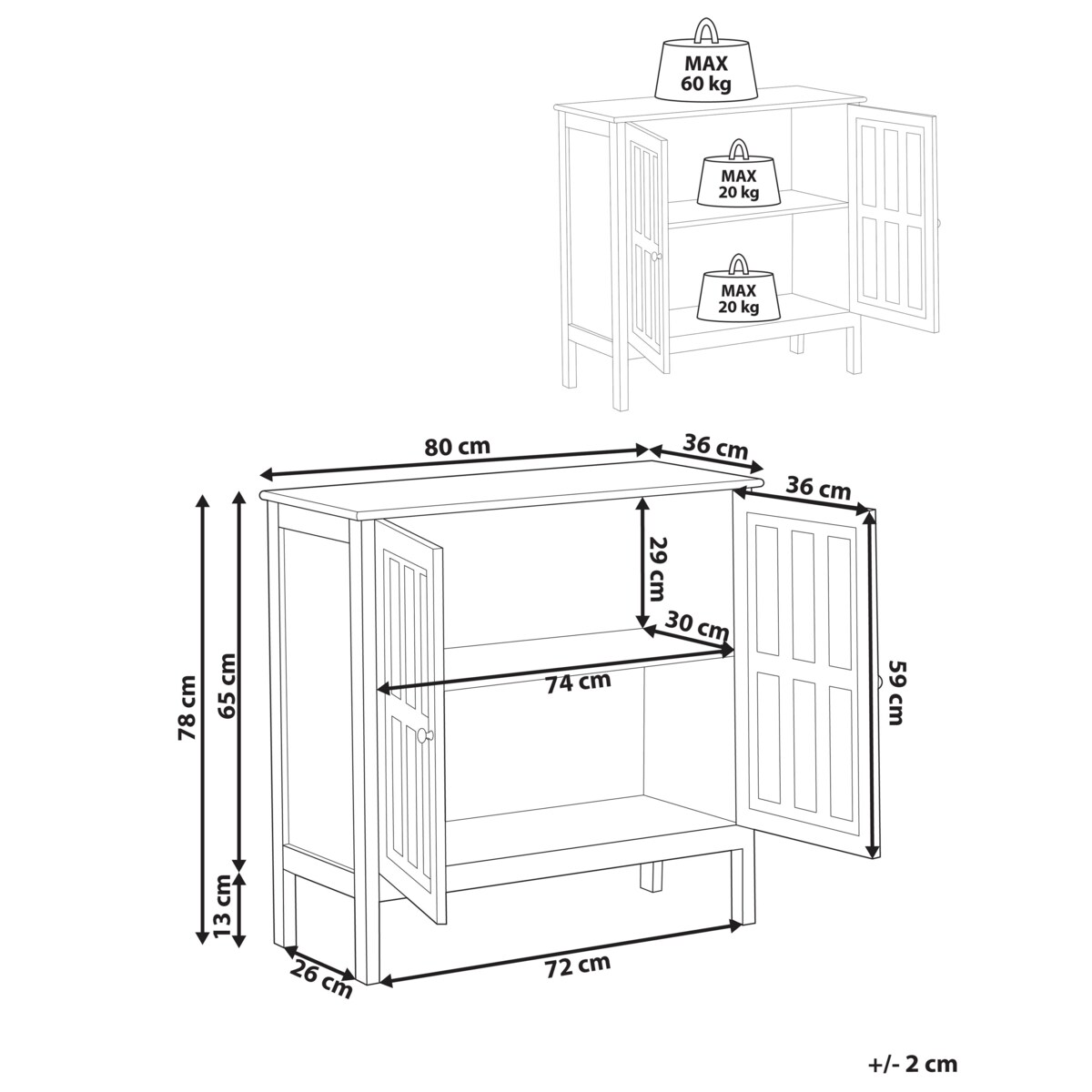 MAX
60 kg

MAX
20 kg

MAX
20 kg

80 cm

36 cm

36 cm

29 cm

30 cm

74 cm

59 cm

78 cm

65 cm

13 cm

26 cm

72 cm

+/- 2 cm