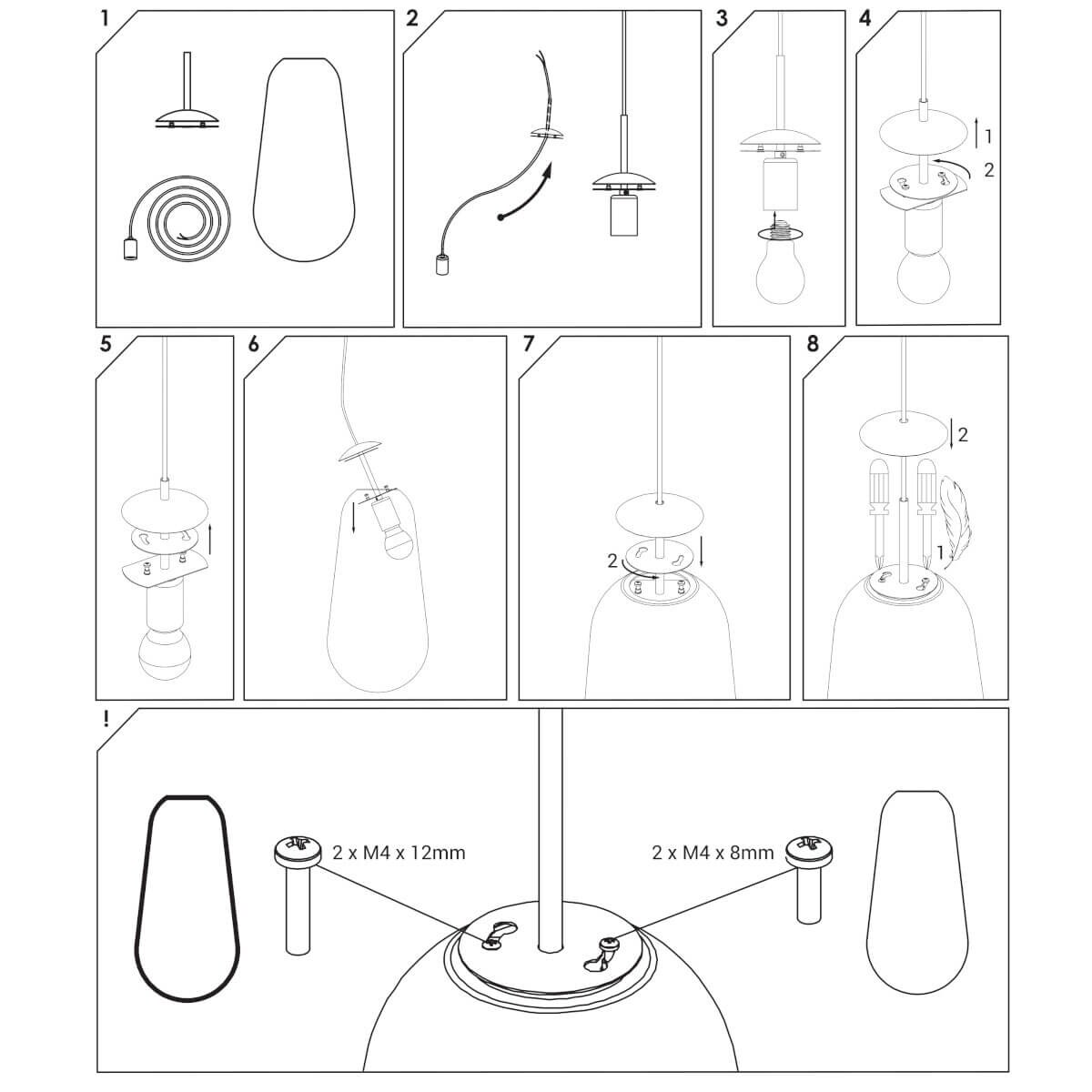 1

2

3

4

1

2

5

6

7

2

8

2

1

!

2 x M4 x 12mm

2 x M4 x 8mm