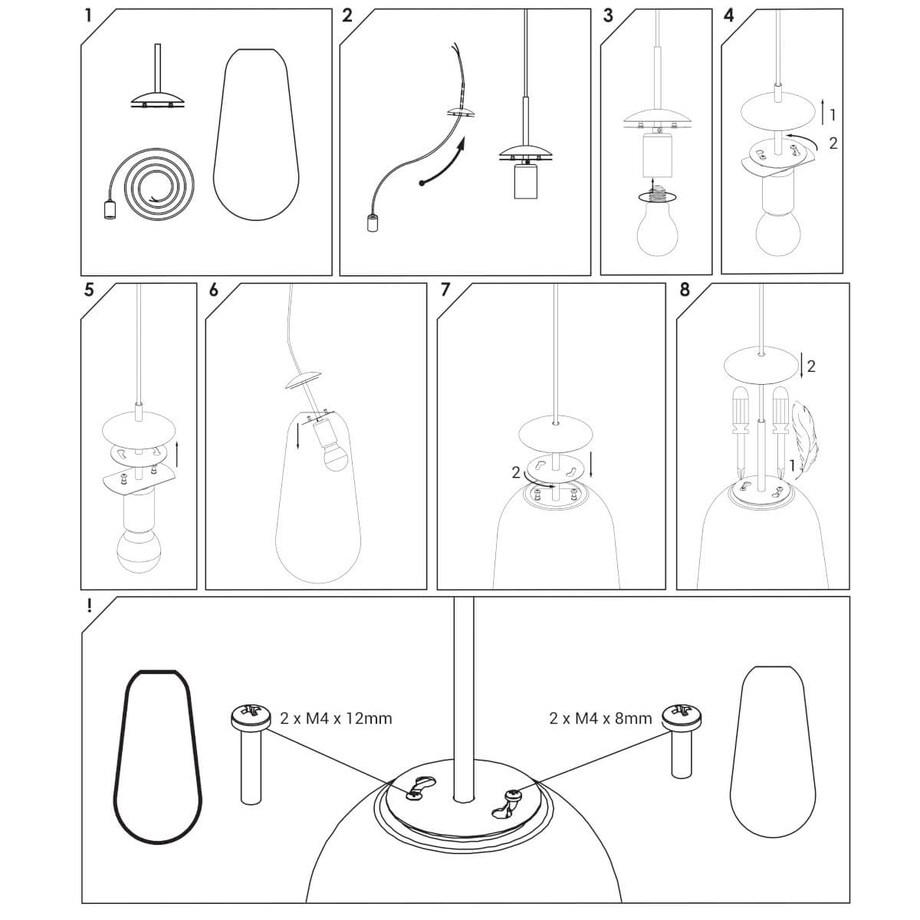 1

2

3

4

1

2

5

6

7

2

8

2

1

!

2 x M4 x 12mm

2 x M4 x 8mm