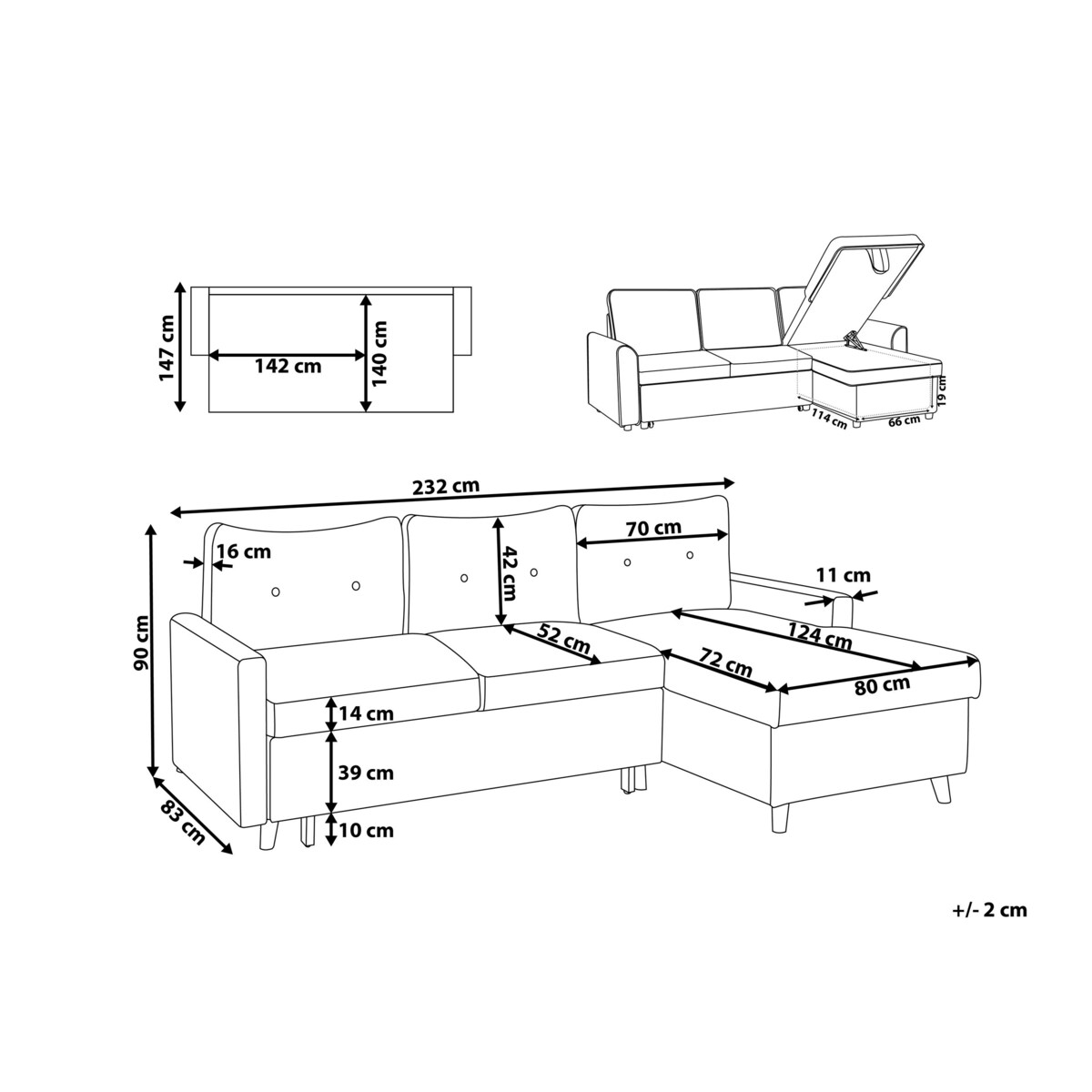 147 cm
142 cm
140 cm

114 cm
66 cm
19 cm

232 cm
16 cm
42 cm
70 cm
11 cm
90 cm
52 cm
124 cm
72 cm
80 cm
14 cm
39 cm
10 cm
83 cm

+/- 2 cm