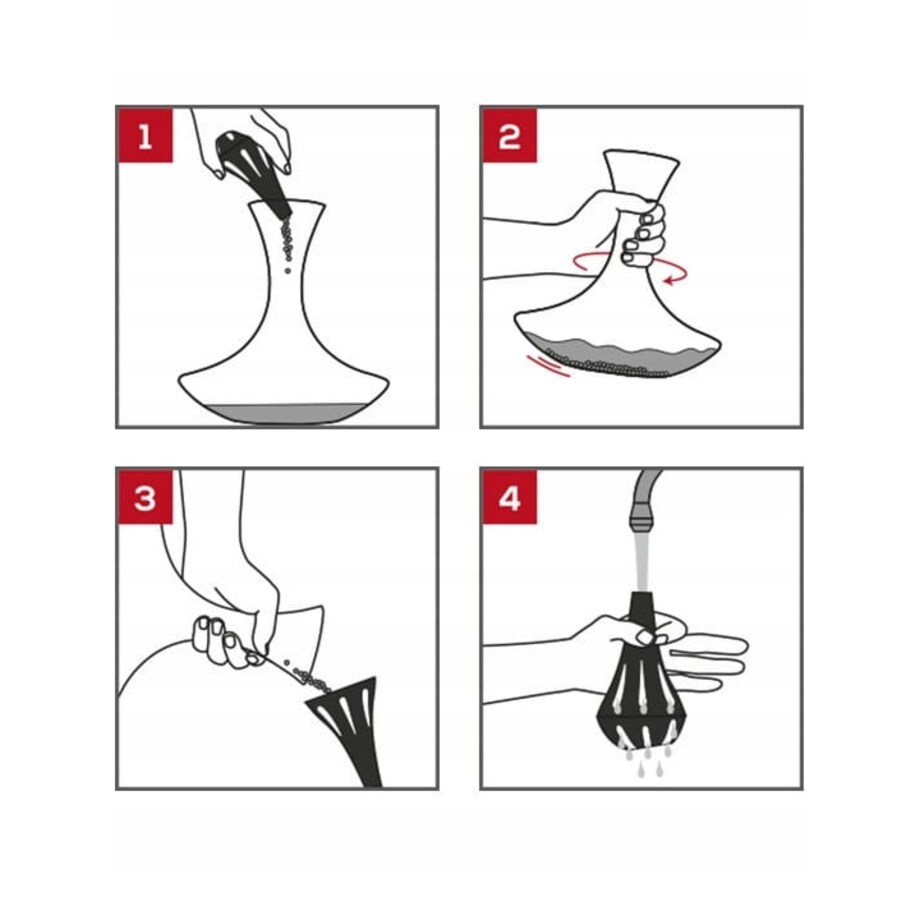 1

2

3

4