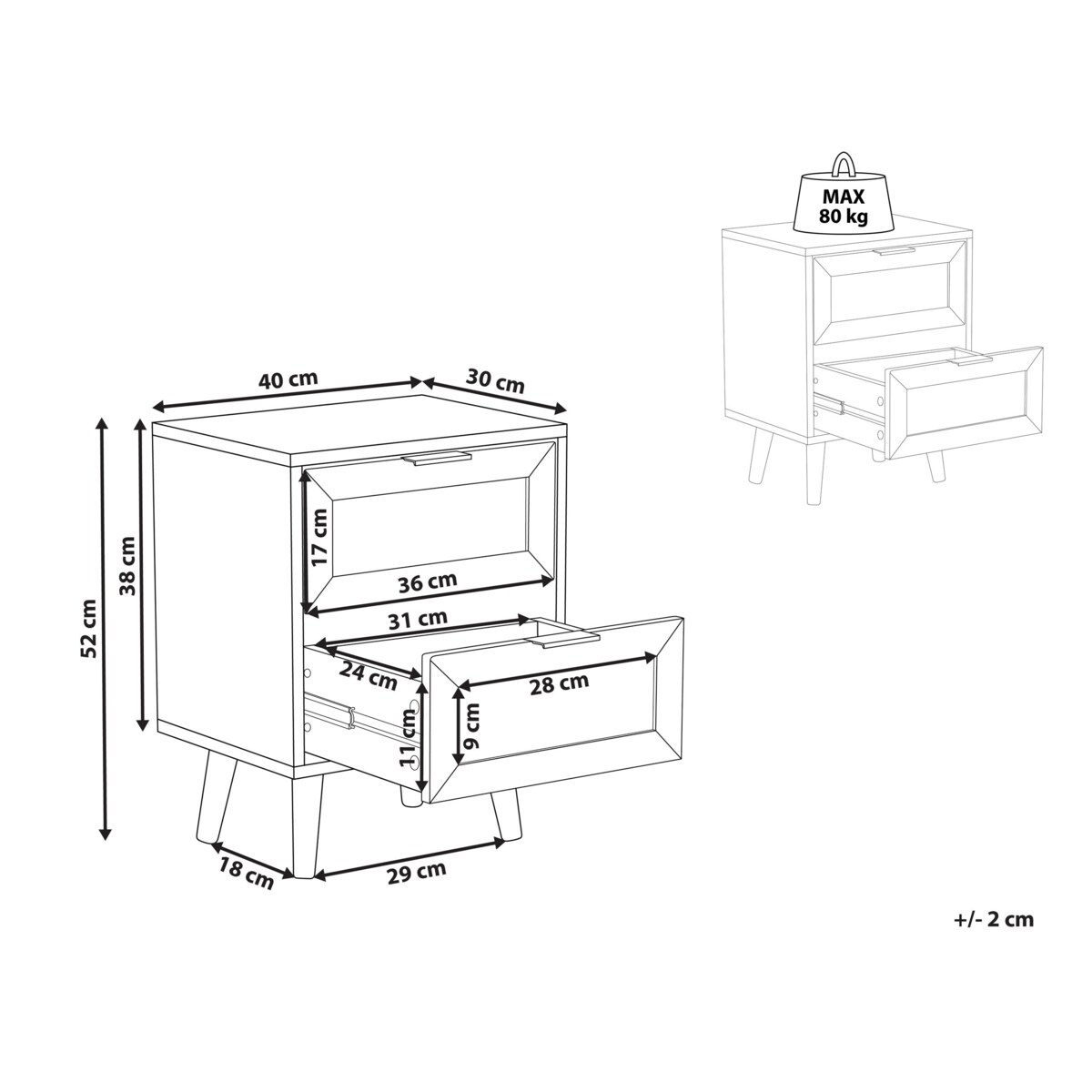 MAX
80 kg

40 cm
30 cm
52 cm
38 cm
17 cm
36 cm
31 cm
24 cm
28 cm
11 cm
9 cm
18 cm
29 cm

+/- 2 cm