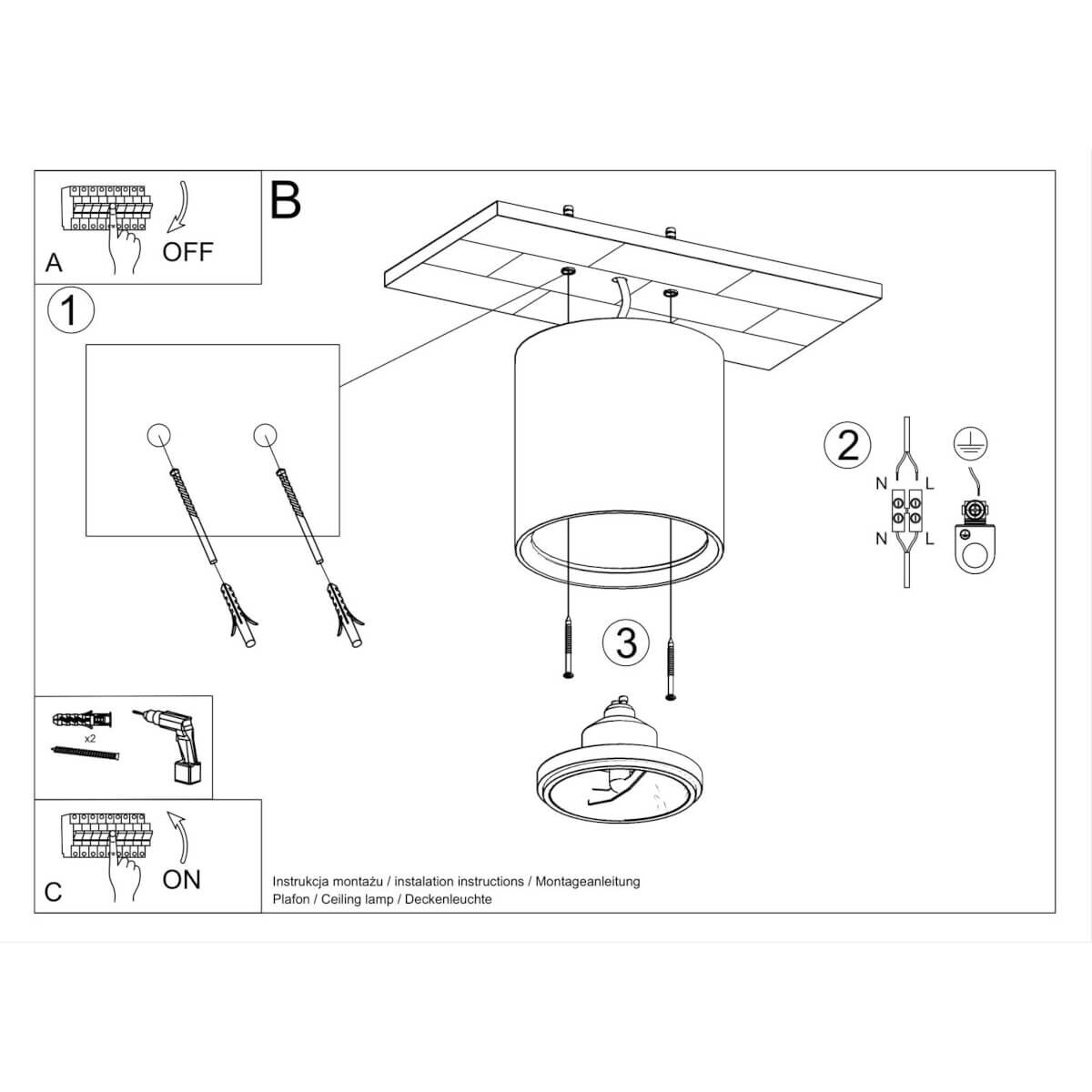 A
OFF

B

1

2
N L
N L

3

x2

C
ON

Instrukcja montażu / instalation instructions / Montageanleitung
Plafon / Ceiling lamp / Deckenleuchte