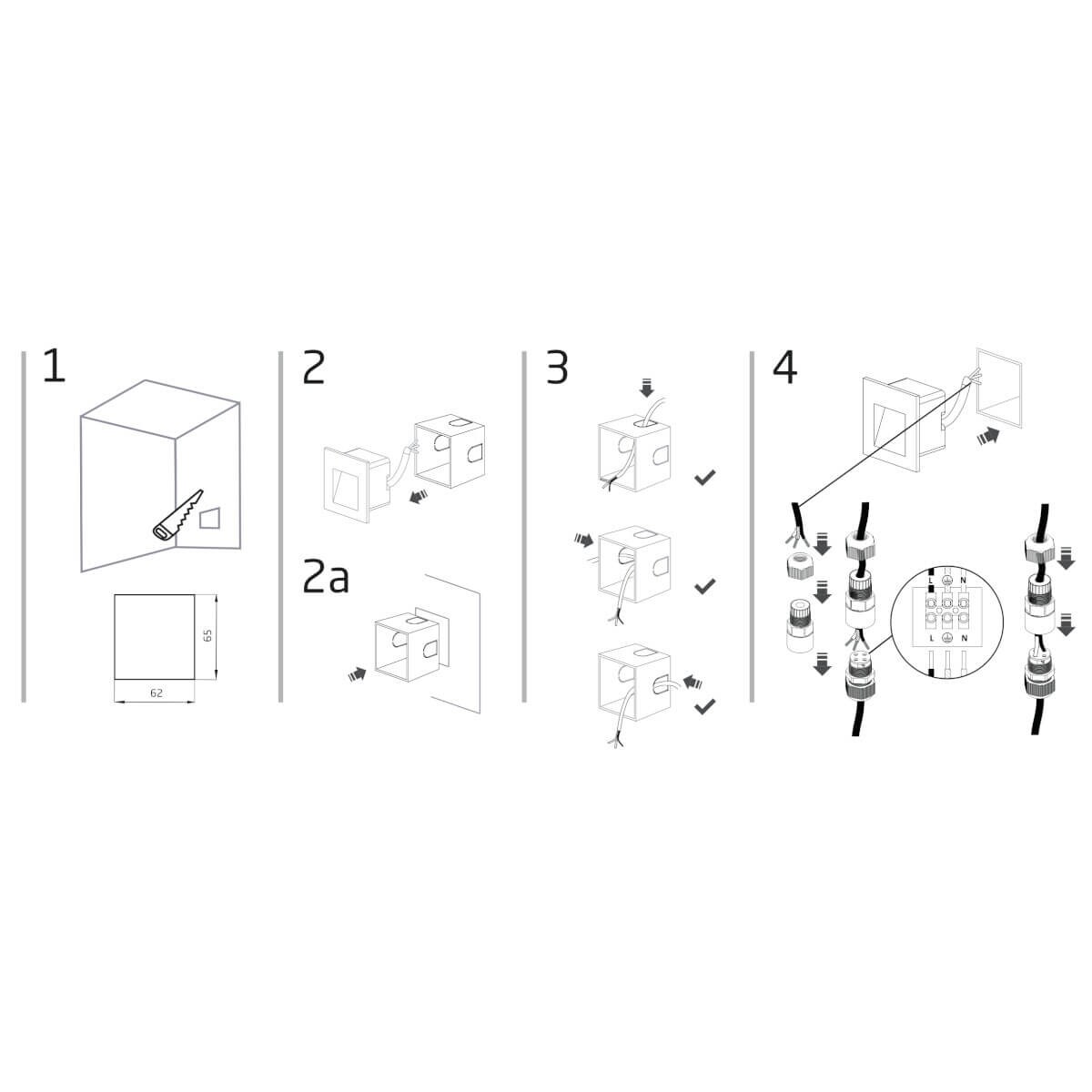 1

65

62

2

2a

3

4

L N

L N