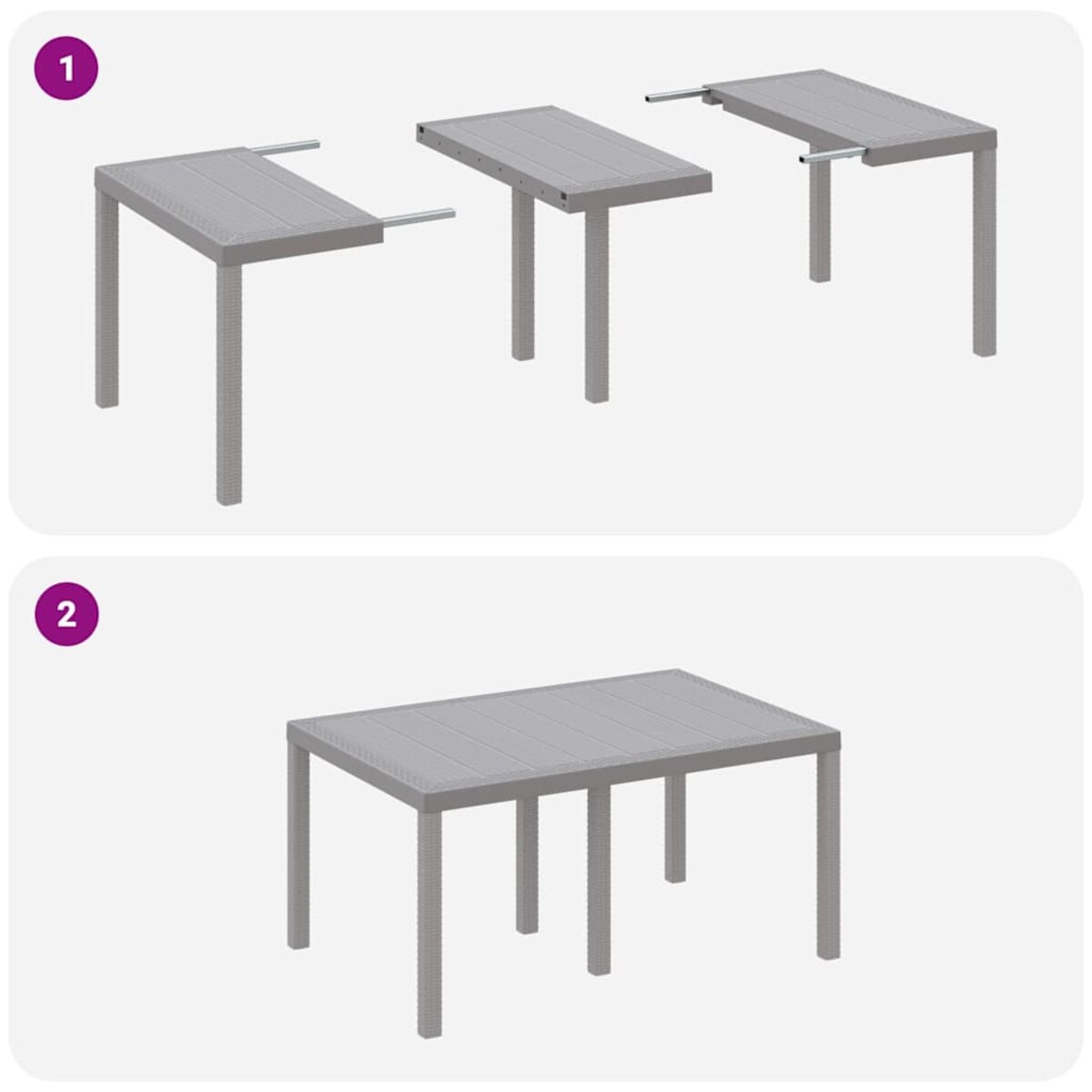 1

2