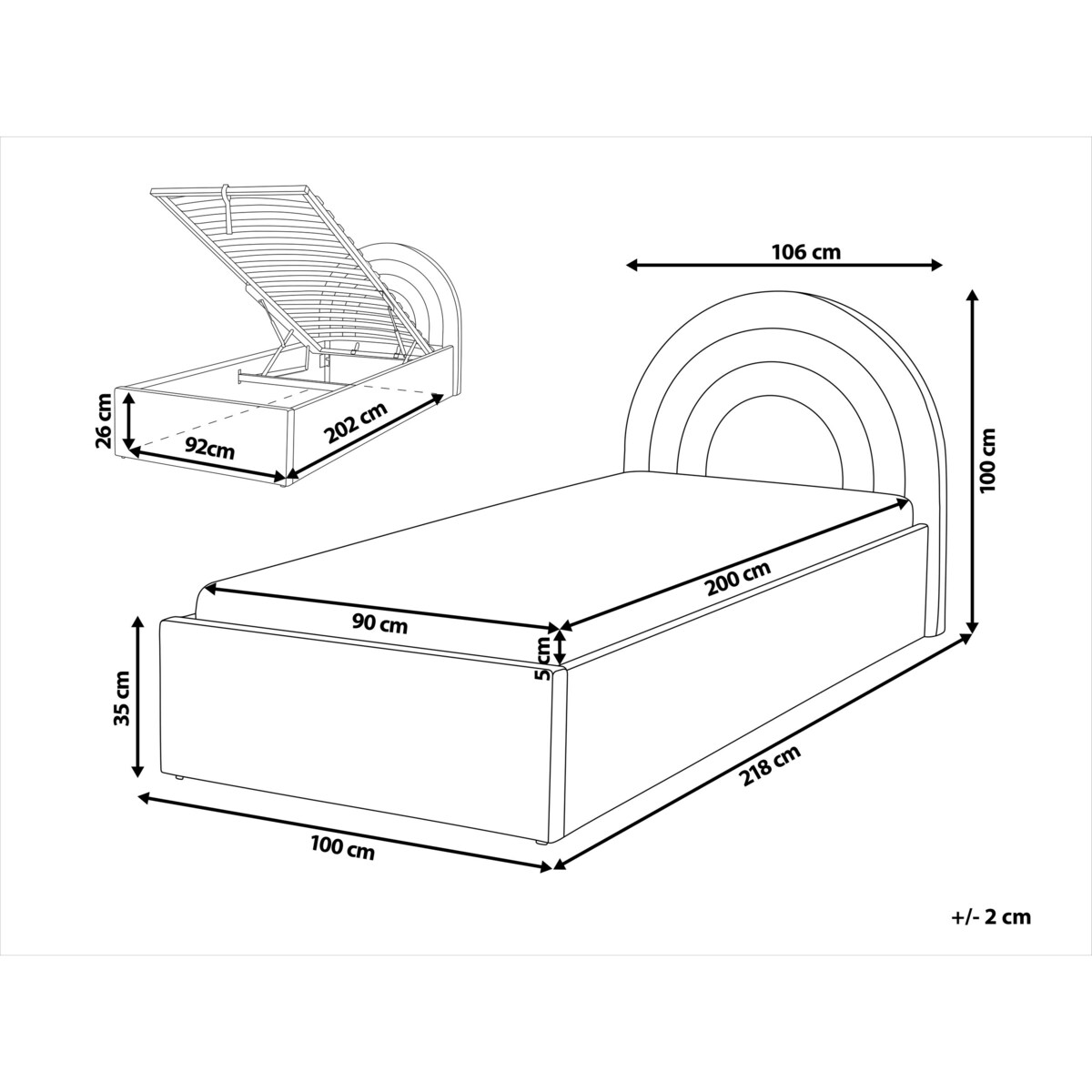 26 cm
92cm
202 cm
106 cm
100 cm
200 cm
90 cm
5 cm
35 cm
218 cm
100 cm
+/- 2 cm