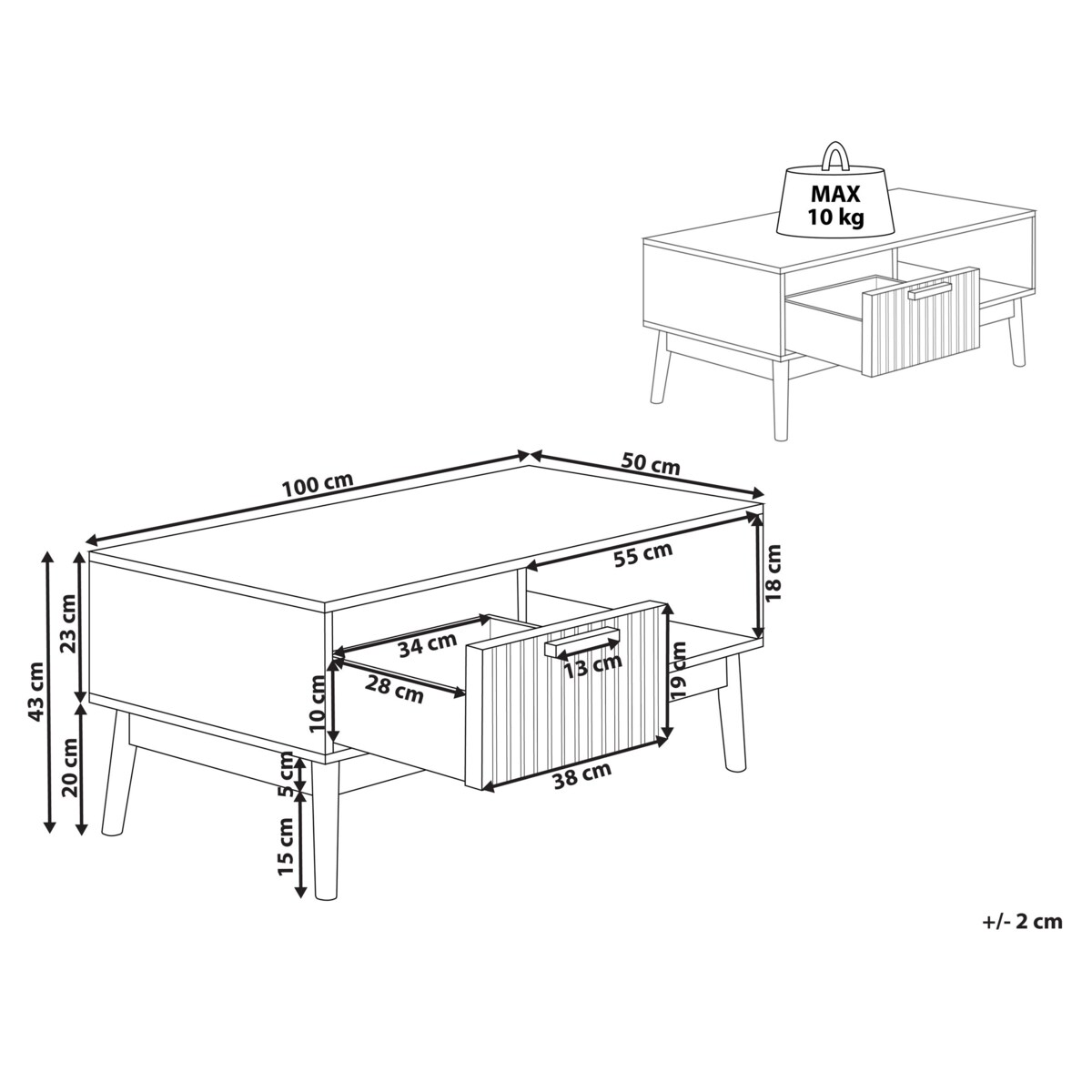 MAX
10 kg

100 cm

50 cm

55 cm

18 cm

43 cm

23 cm

20 cm

34 cm

28 cm

10 cm

13 cm

19 cm

38 cm

5 cm

15 cm

+/- 2 cm