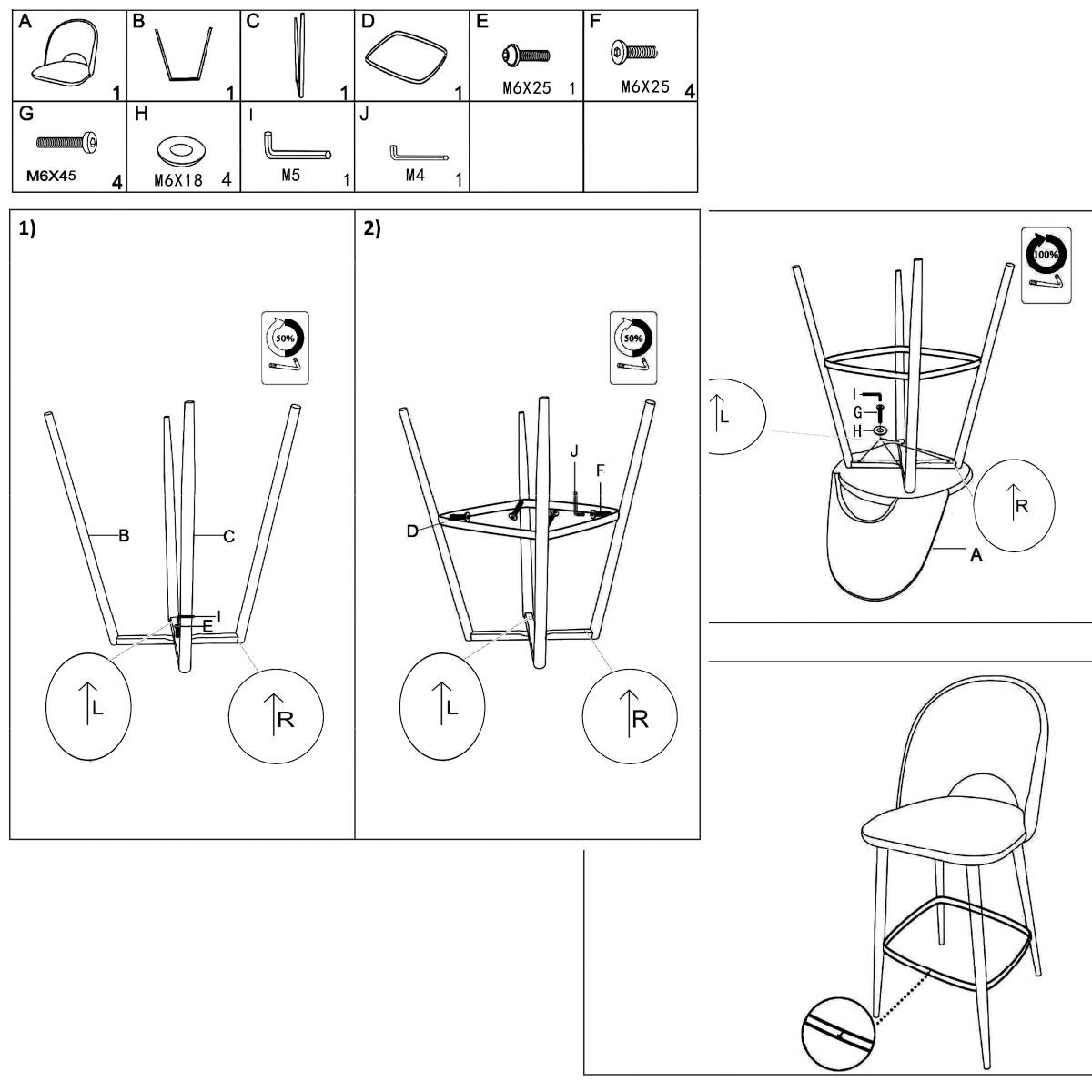 | A 1 | B 1 | C 1 | D 1 | E M6X25 1 | F M6X25 4 |
|---|---|---|---|---|---|
| G M6X45 4 | H M6X18 4 | I M5 1 | J M4 1 | | |

1)

50%

B
C
I
E
L
R

2)

50%

J
F
D
L
R

100%

I
G
H
L
R
A