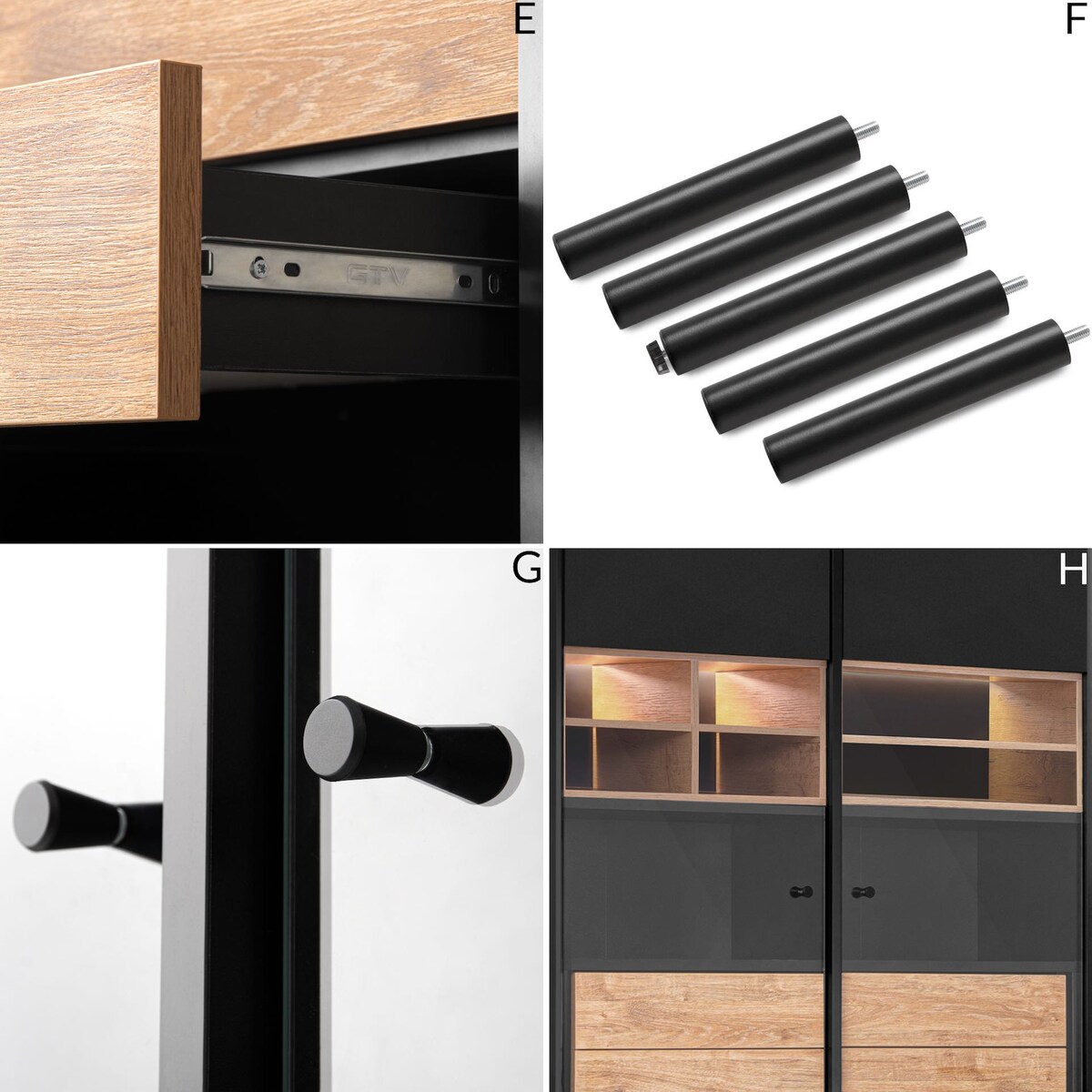 E
GTV
F
G
H