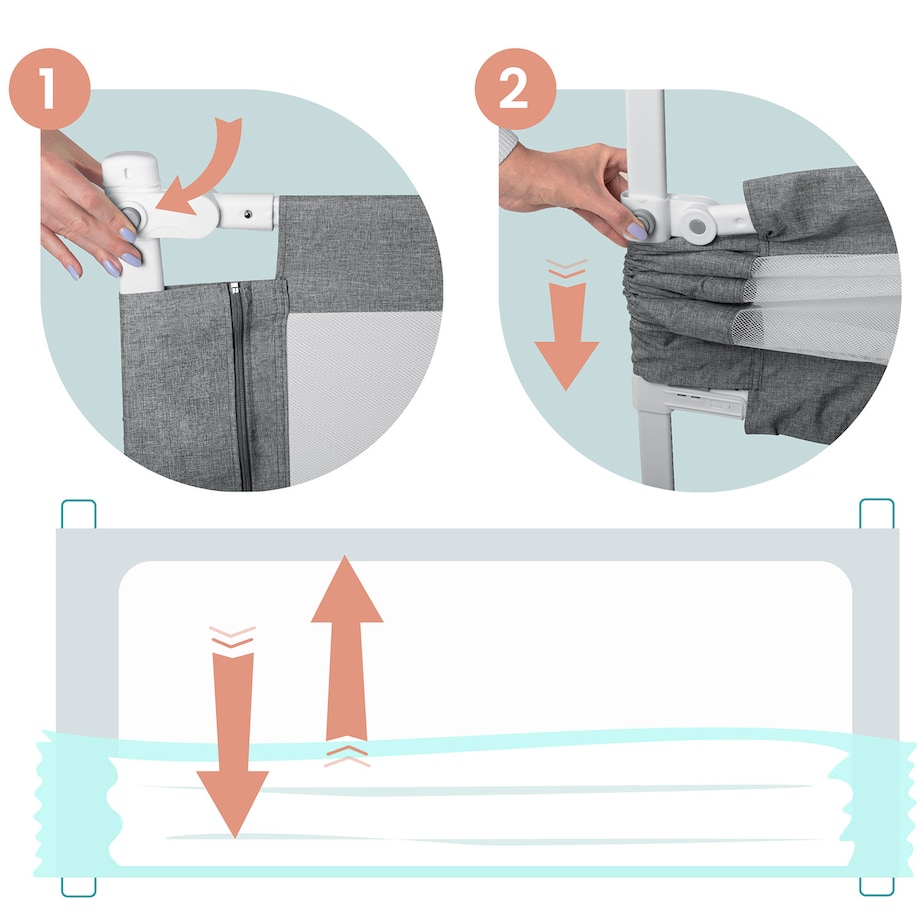 1

2