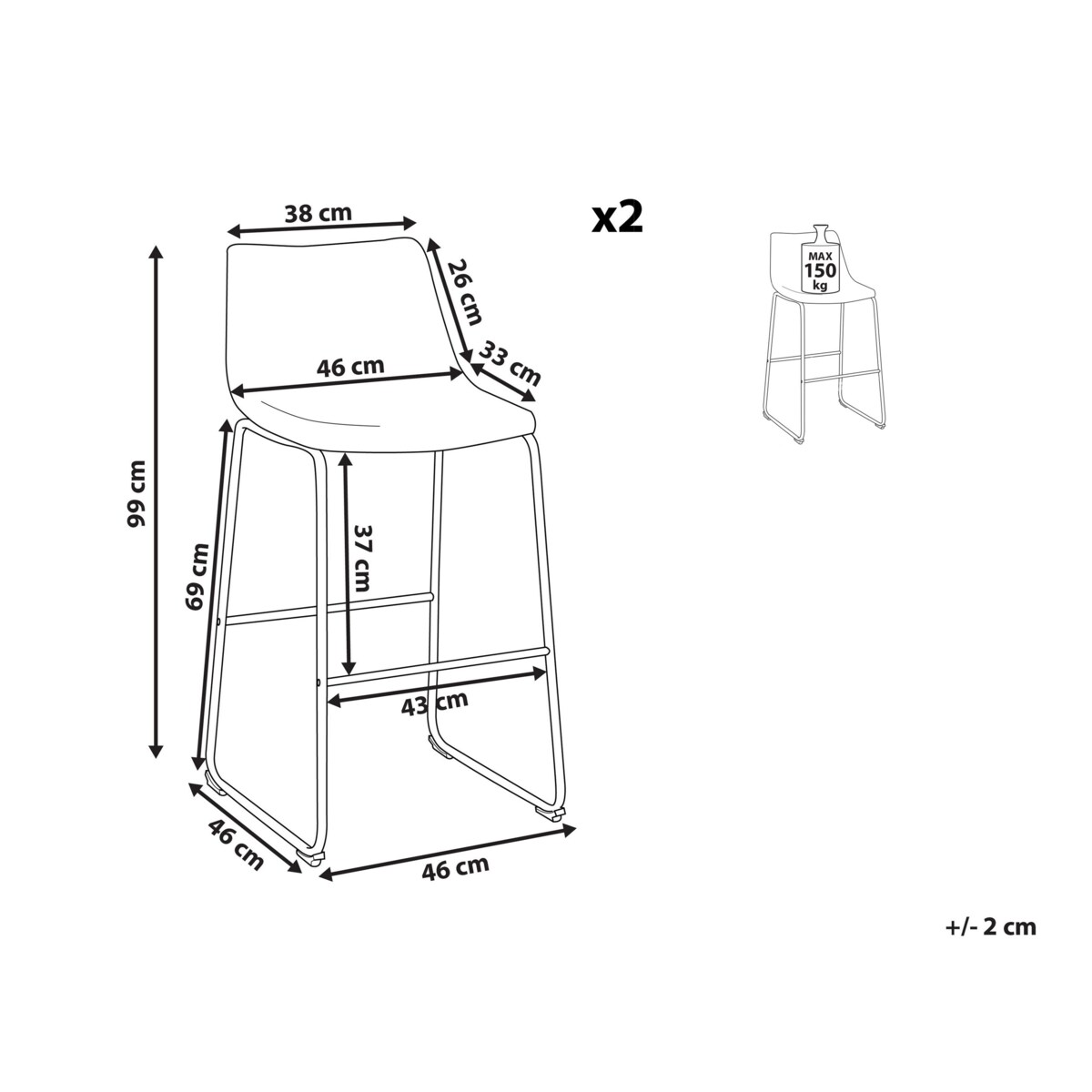 38 cm

x2

MAX
150
kg

26 cm

33 cm

46 cm

99 cm

69 cm

37 cm

43 cm

46 cm

46 cm

+/- 2 cm