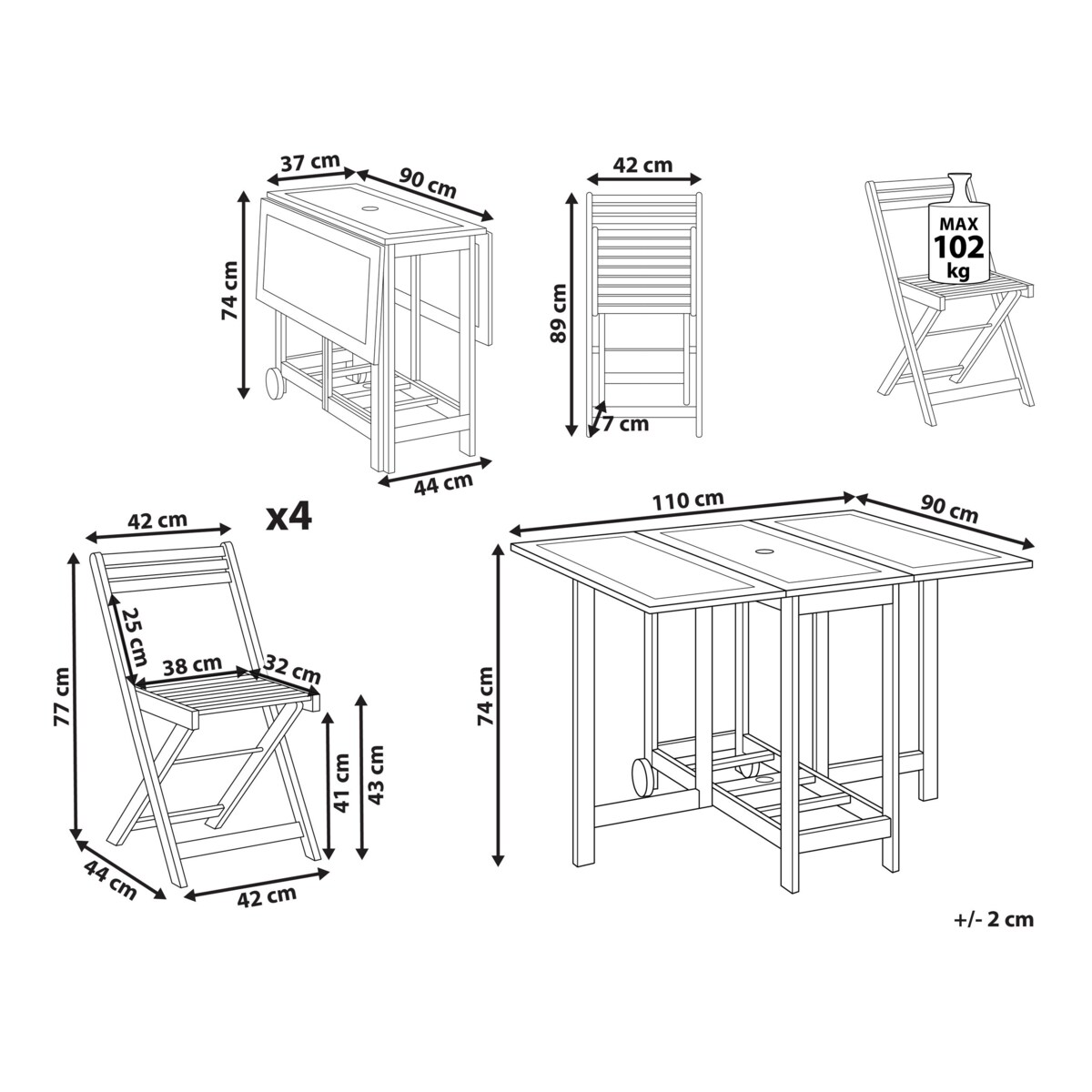 37 cm
90 cm
74 cm
44 cm

42 cm
89 cm
7 cm

MAX
102
kg

x4

42 cm
25 cm
38 cm
32 cm
77 cm
41 cm
43 cm
44 cm
42 cm

110 cm
90 cm
74 cm

+/- 2 cm