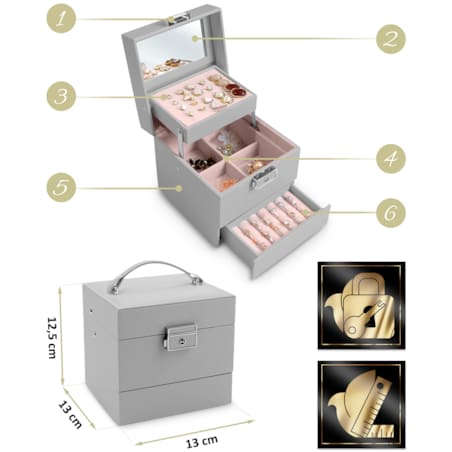 1

2

3

4

5

6

12,5 cm

13 cm

13 cm