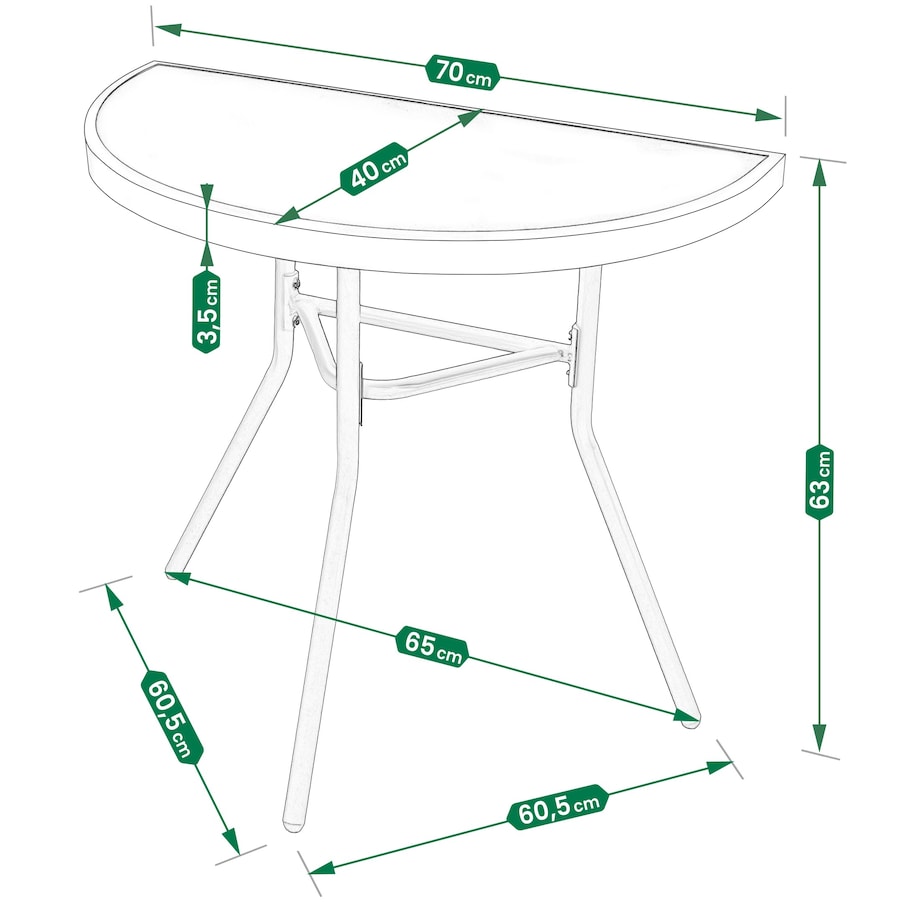 70 cm

40 cm

3,5 cm

63 cm

65 cm

60,5 cm

60,5 cm