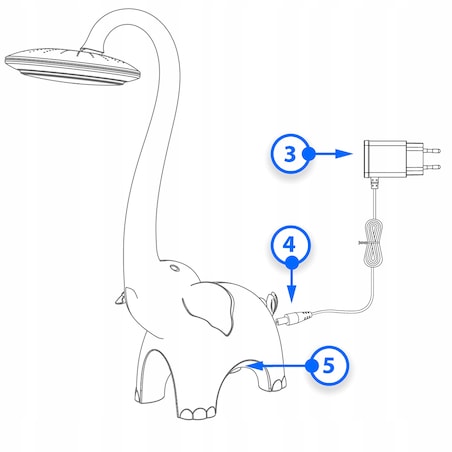 3

4

5