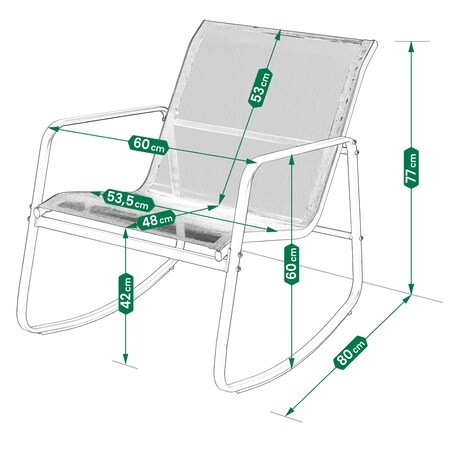 53 cm
60 cm
77 cm
53,5 cm
48 cm
60 cm
42 cm
80 cm