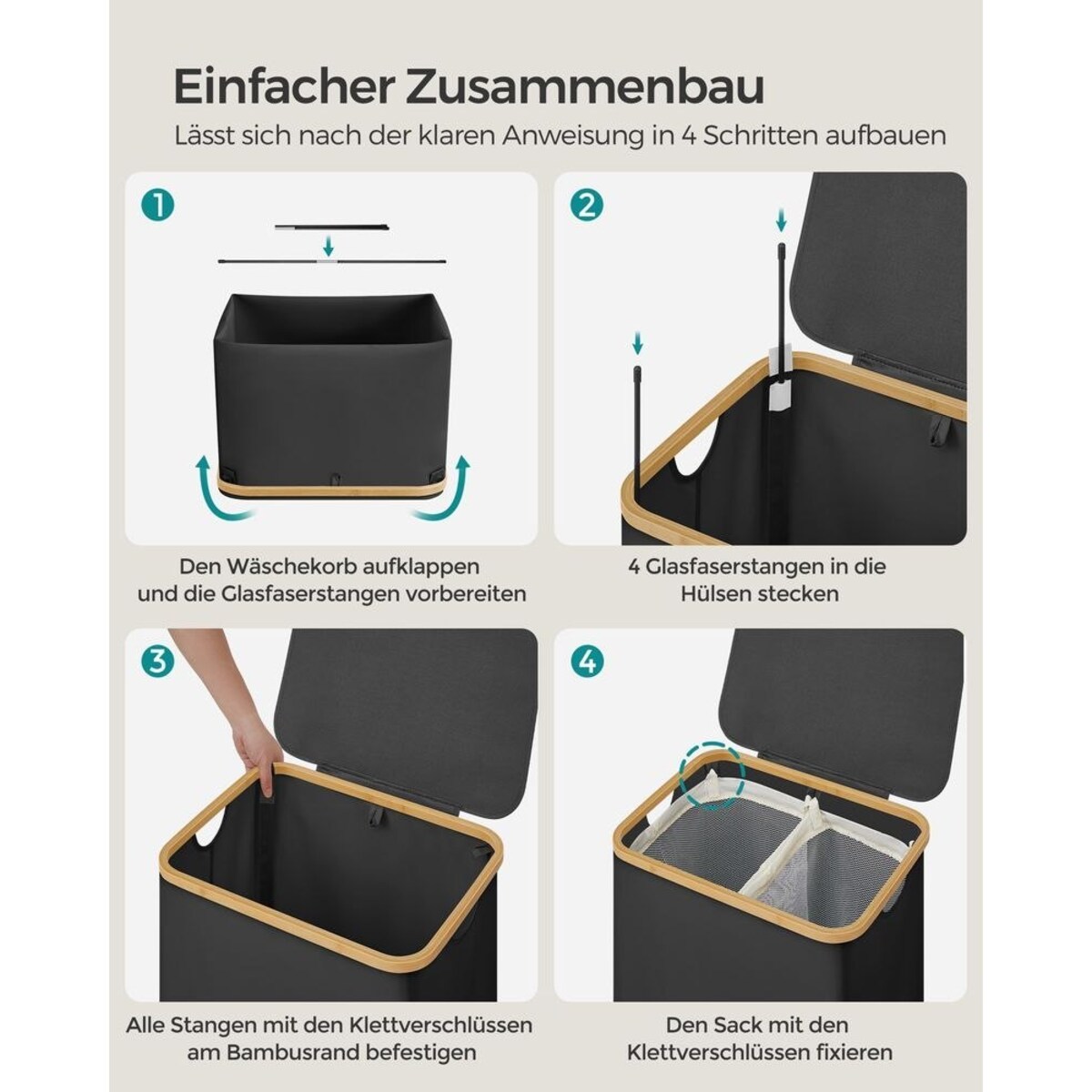 Einfacher Zusammenbau

Lässt sich nach der klaren Anweisung in 4 Schritten aufbauen

1

Den Wäschekorb aufklappen und die Glasfaserstangen vorbereiten

2

4 Glasfaserstangen in die Hülsen stecken

3

Alle Stangen mit den Klettverschlüssen am Bambusrand befestigen

4

Den Sack mit den Klettverschlüssen fixieren