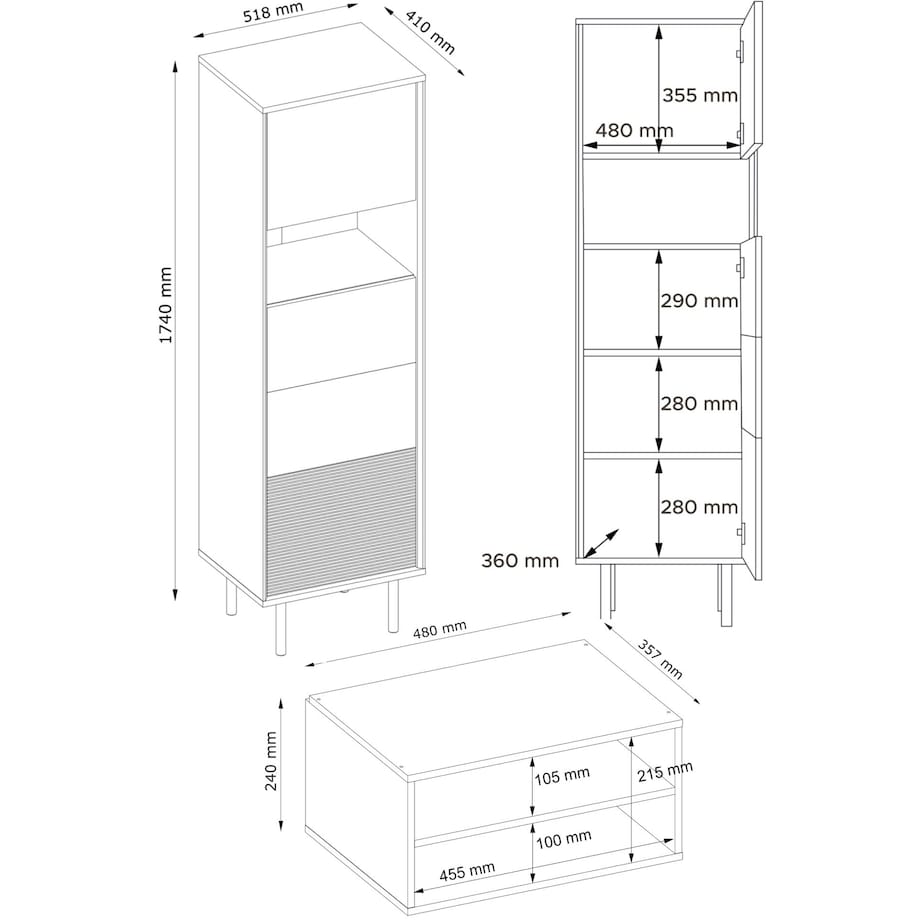 518 mm
410 mm
1740 mm
355 mm
480 mm
290 mm
280 mm
280 mm
360 mm
480 mm
357 mm
240 mm
105 mm
215 mm
100 mm
455 mm