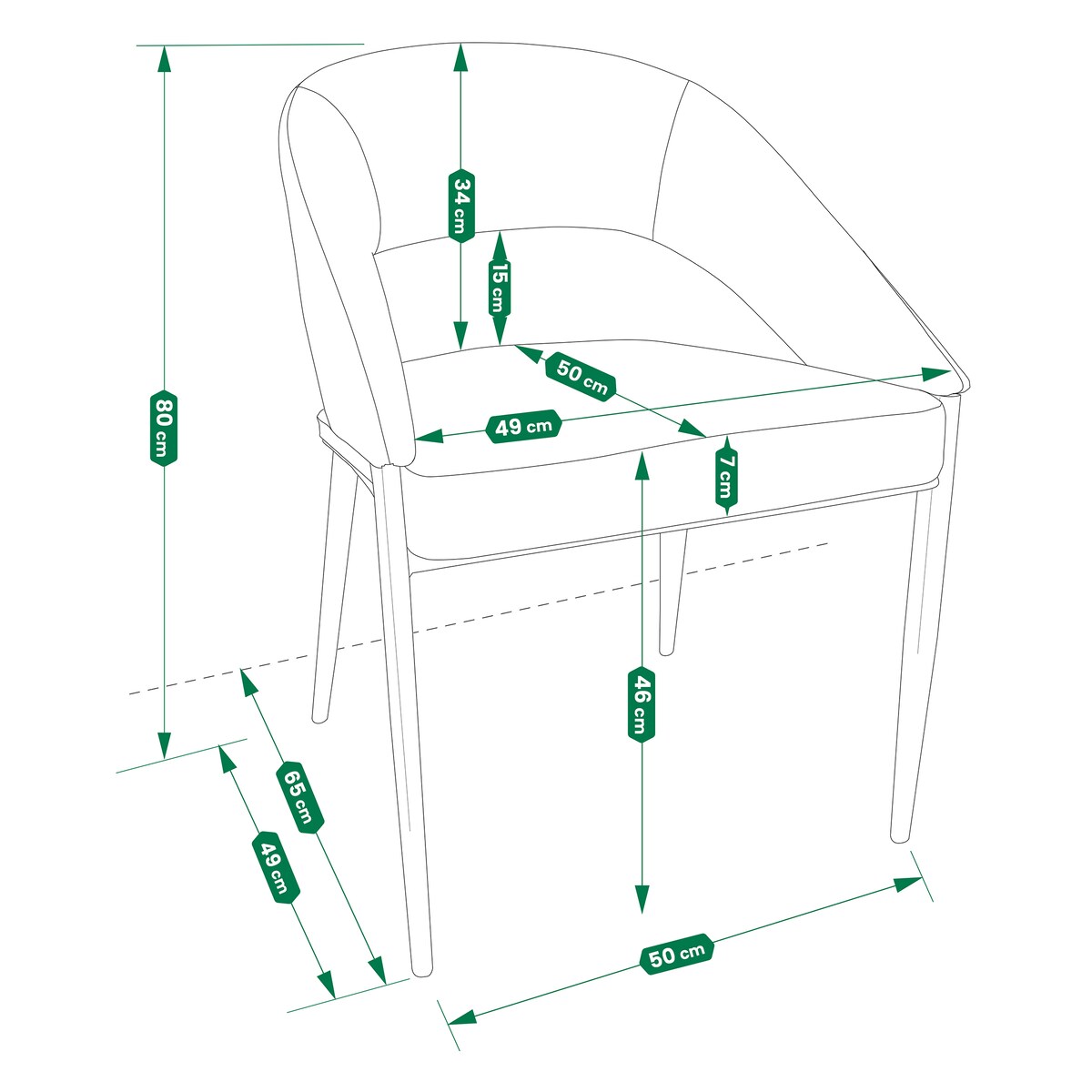 80 cm
34 cm
15 cm
50 cm
49 cm
7 cm
46 cm
65 cm
49 cm
50 cm