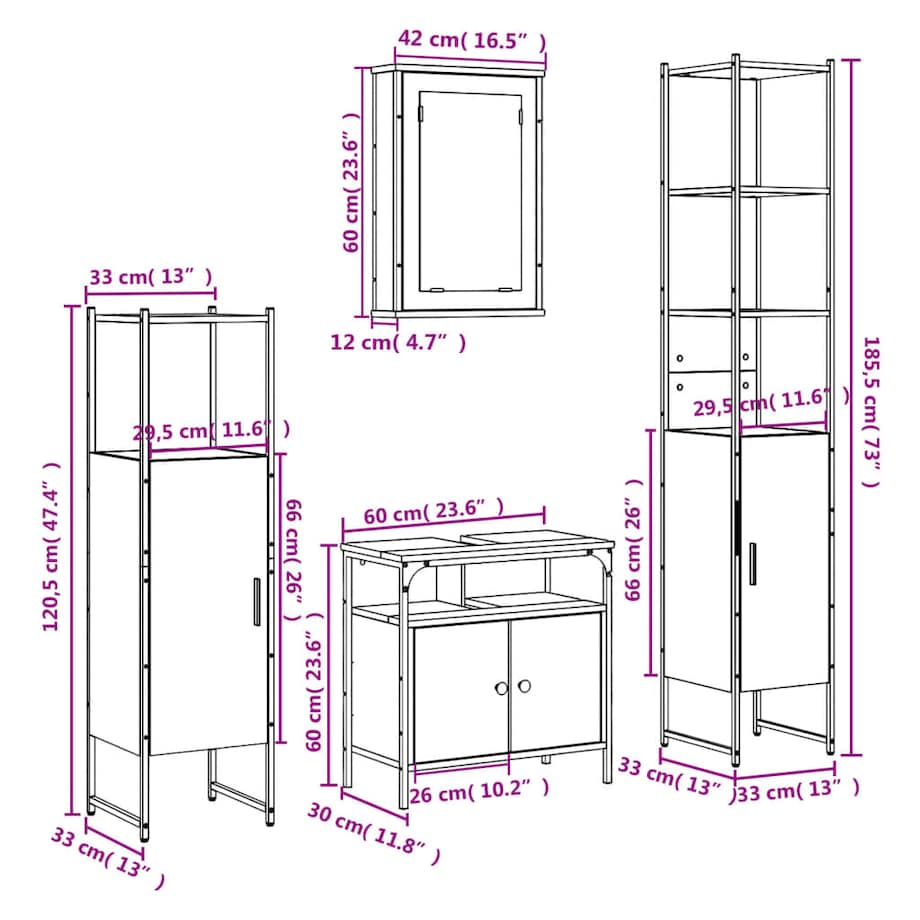 42 cm( 16.5″ )
60 cm( 23.6″ )
12 cm( 4.7″ )
33 cm( 13″ )
29,5 cm( 11.6″ )
120,5 cm( 47.4″ )
66 cm( 26″ )
33 cm( 13″ )
60 cm( 23.6″ )
60 cm( 23.6″ )
26 cm( 10.2″ )
30 cm( 11.8″ )
29,5 cm( 11.6″ )
185,5 cm( 73″ )
66 cm( 26″ )
33 cm( 13″ )
33 cm( 13″ )