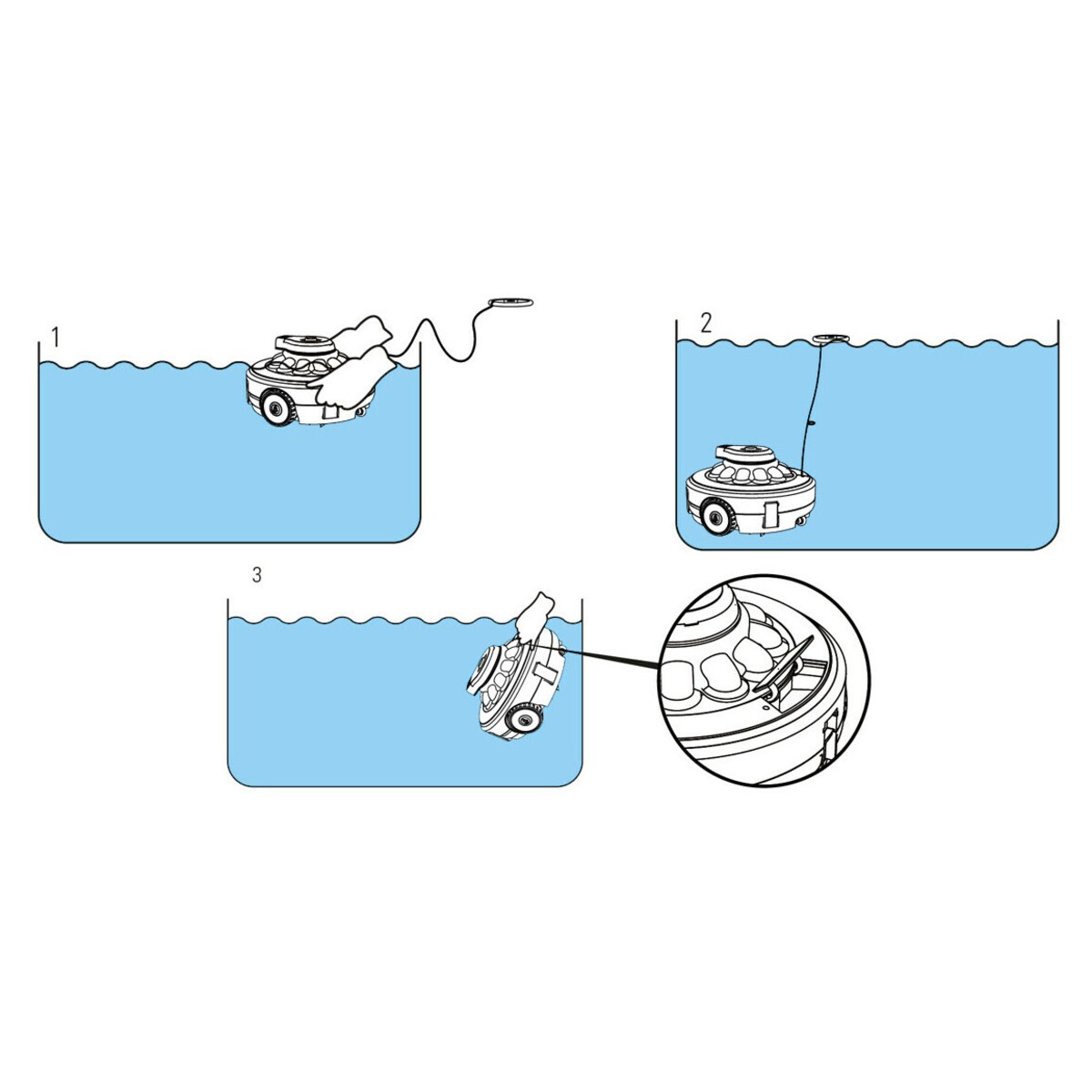 1

2

3