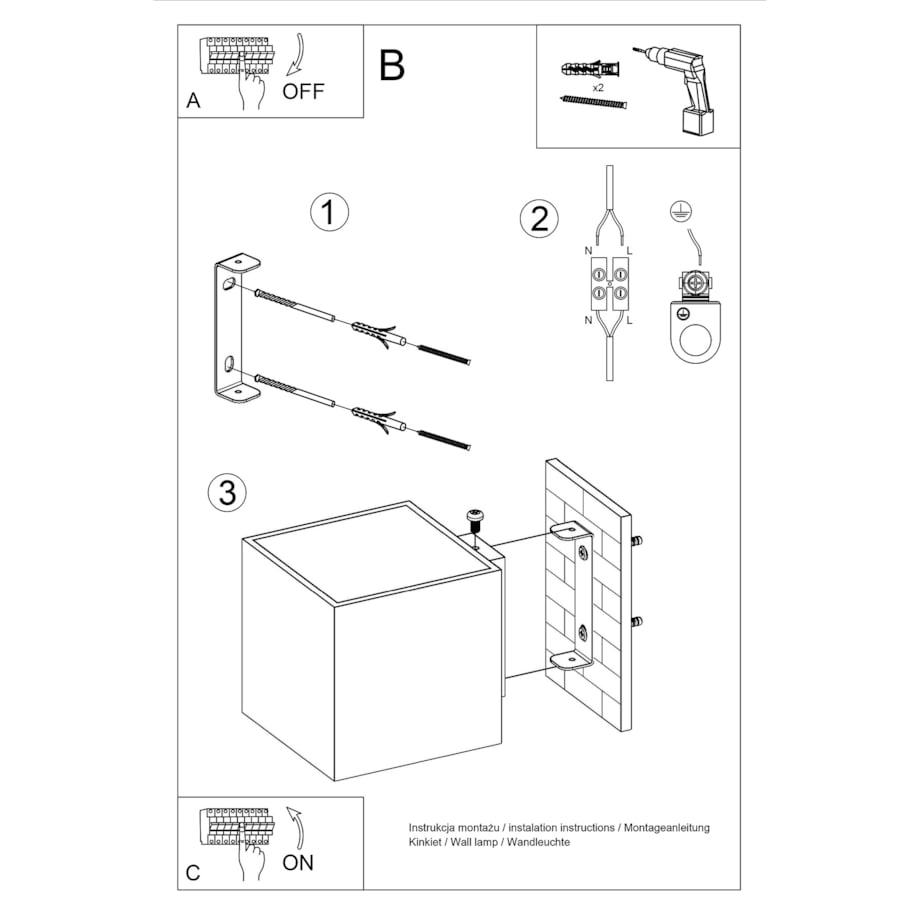 A
OFF
B
x2
1
2
N
L
N
L
3
C
ON
Instrukcja montażu / instalation instructions / Montageanleitung
Kinkiet / Wall lamp / Wandleuchte