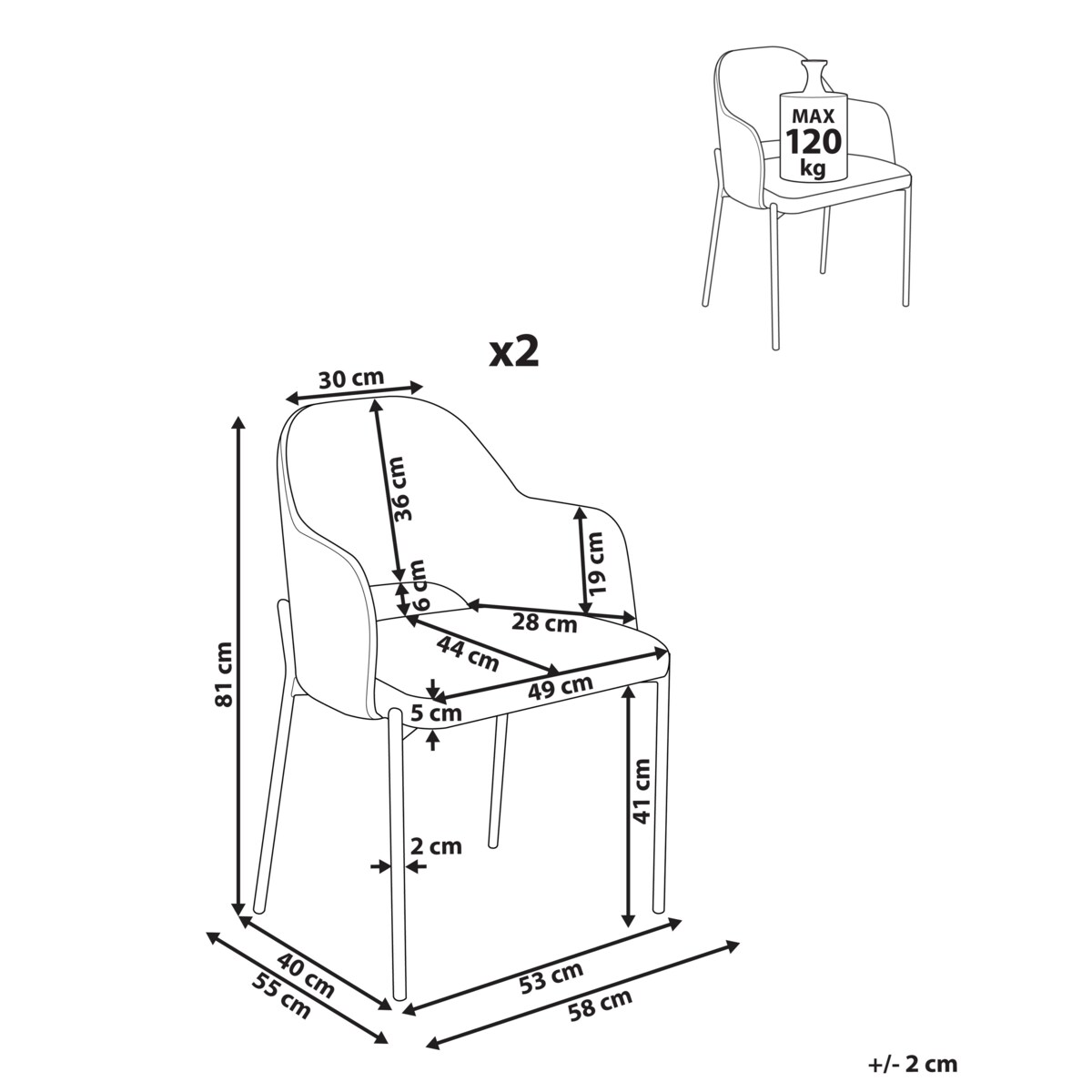 MAX
120
kg

x2

30 cm
36 cm
19 cm
6 cm
28 cm
44 cm
49 cm
5 cm
81 cm
41 cm
2 cm
40 cm
55 cm
53 cm
58 cm

+/- 2 cm