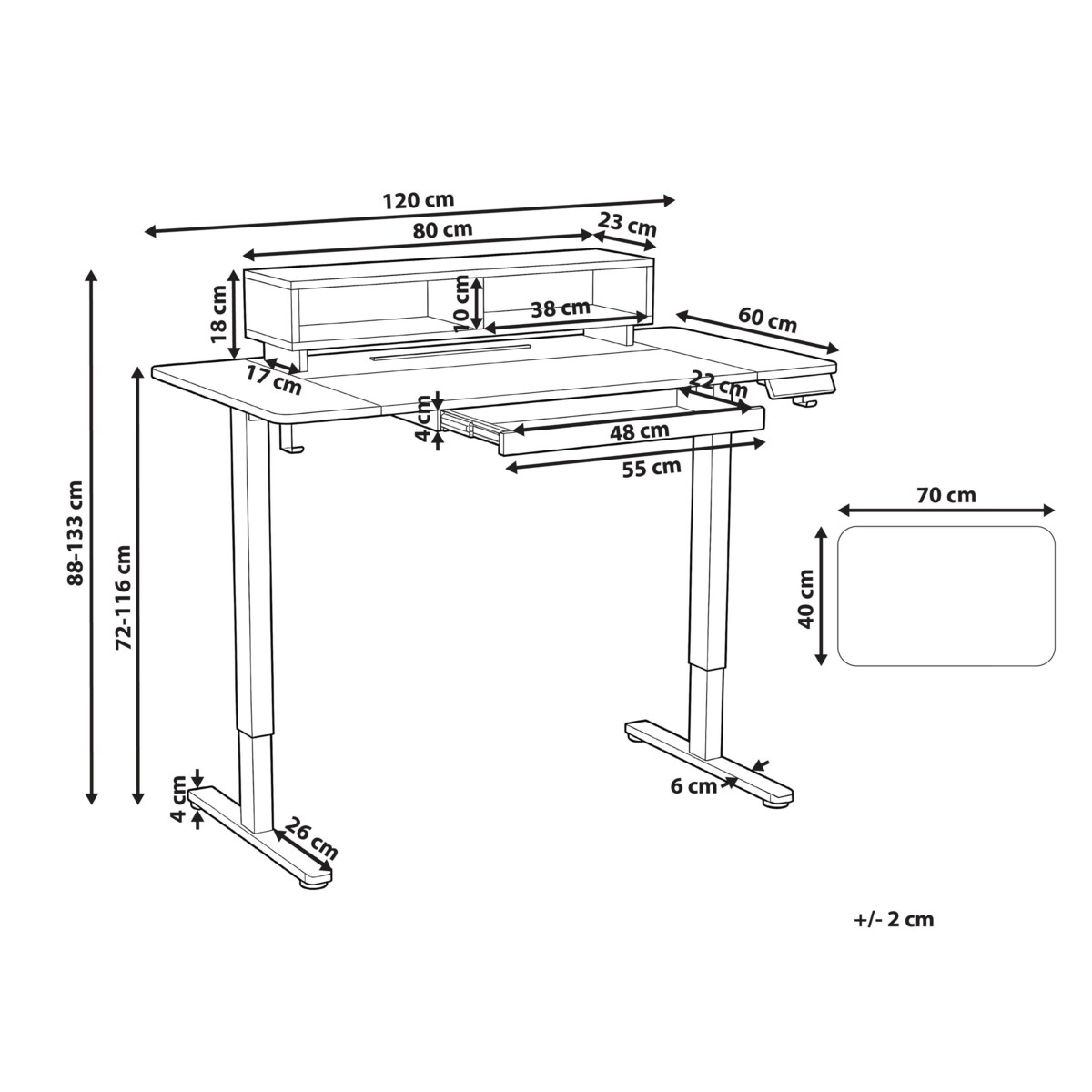 120 cm
80 cm
23 cm
18 cm
10 cm
38 cm
60 cm
17 cm
22 cm
4 cm
48 cm
55 cm
88-133 cm
72-116 cm
70 cm
40 cm
4 cm
26 cm
6 cm
+/- 2 cm