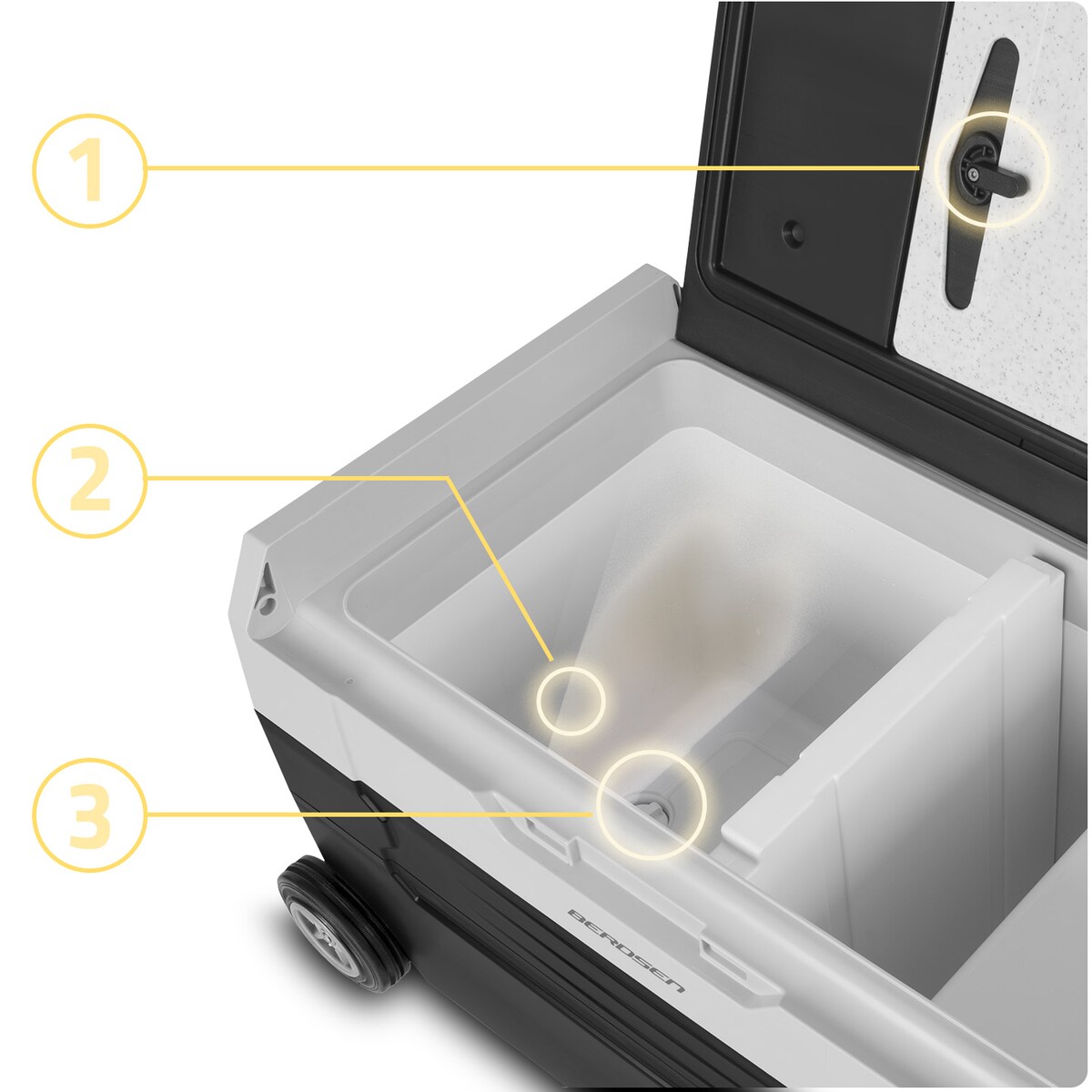 1
2
3
BERDSEN