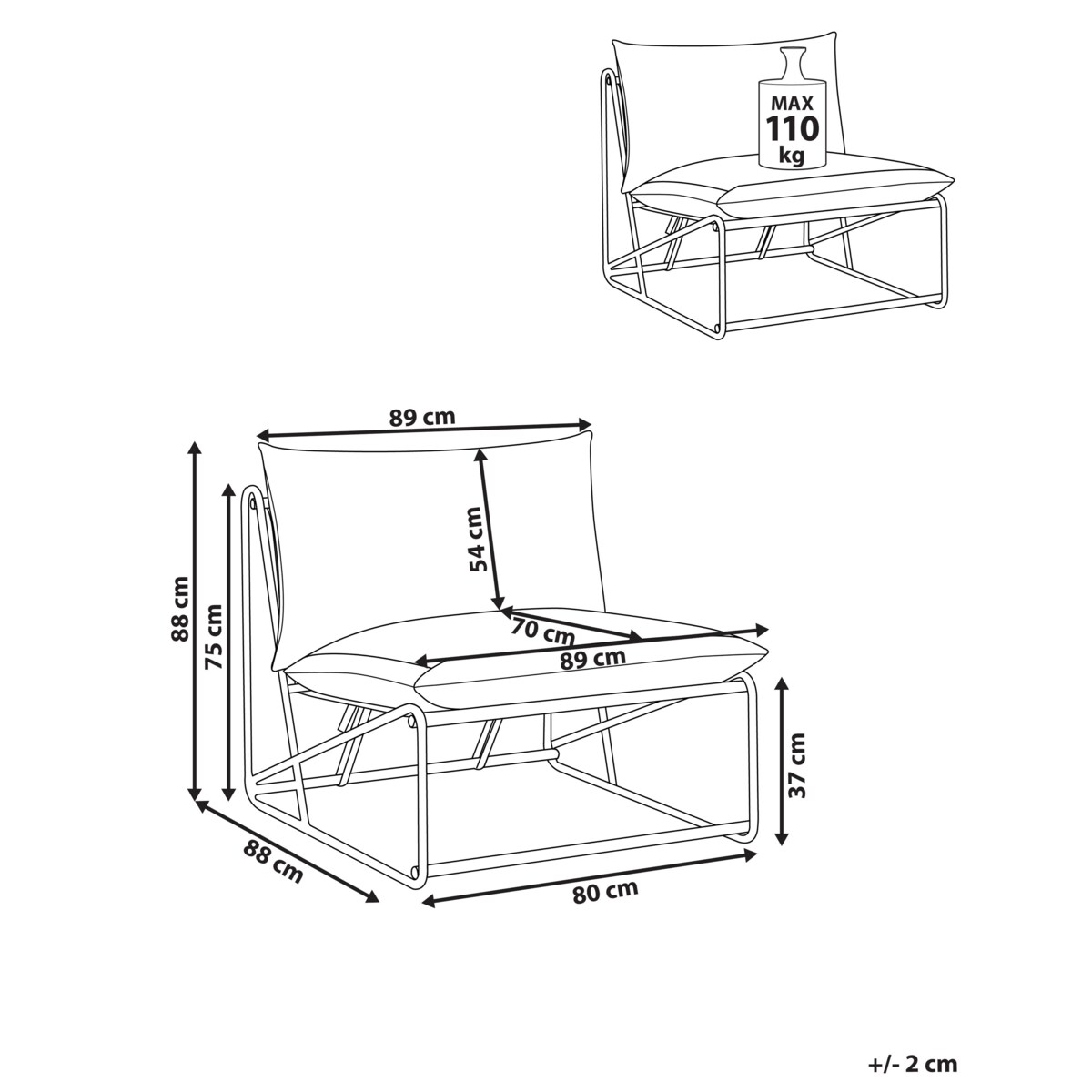 MAX
110
kg

89 cm

54 cm

88 cm

75 cm

70 cm

89 cm

37 cm

88 cm

80 cm

+/- 2 cm