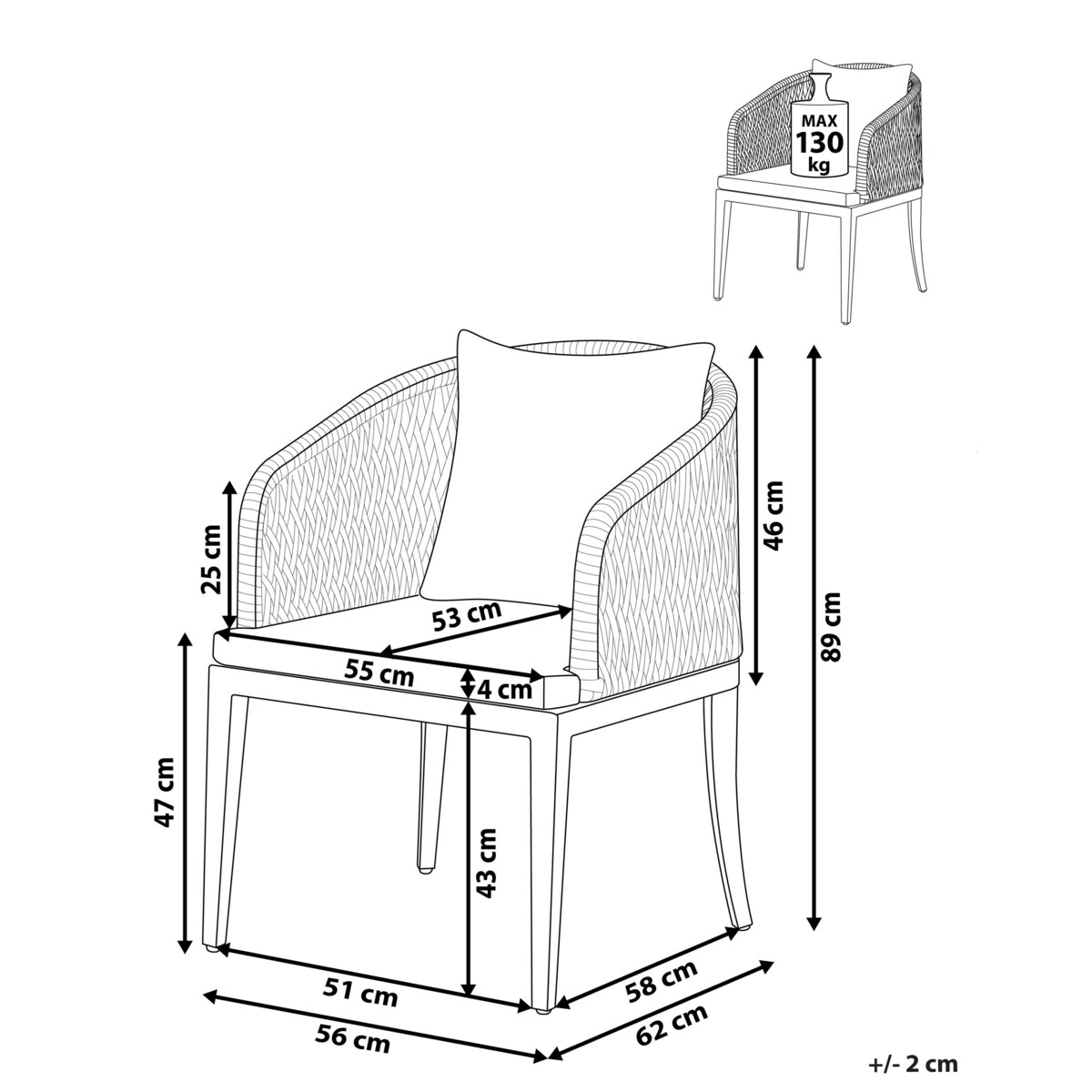 MAX
130
kg

25 cm
53 cm
55 cm
4 cm
46 cm
89 cm
47 cm
43 cm
51 cm
56 cm
58 cm
62 cm
+/- 2 cm