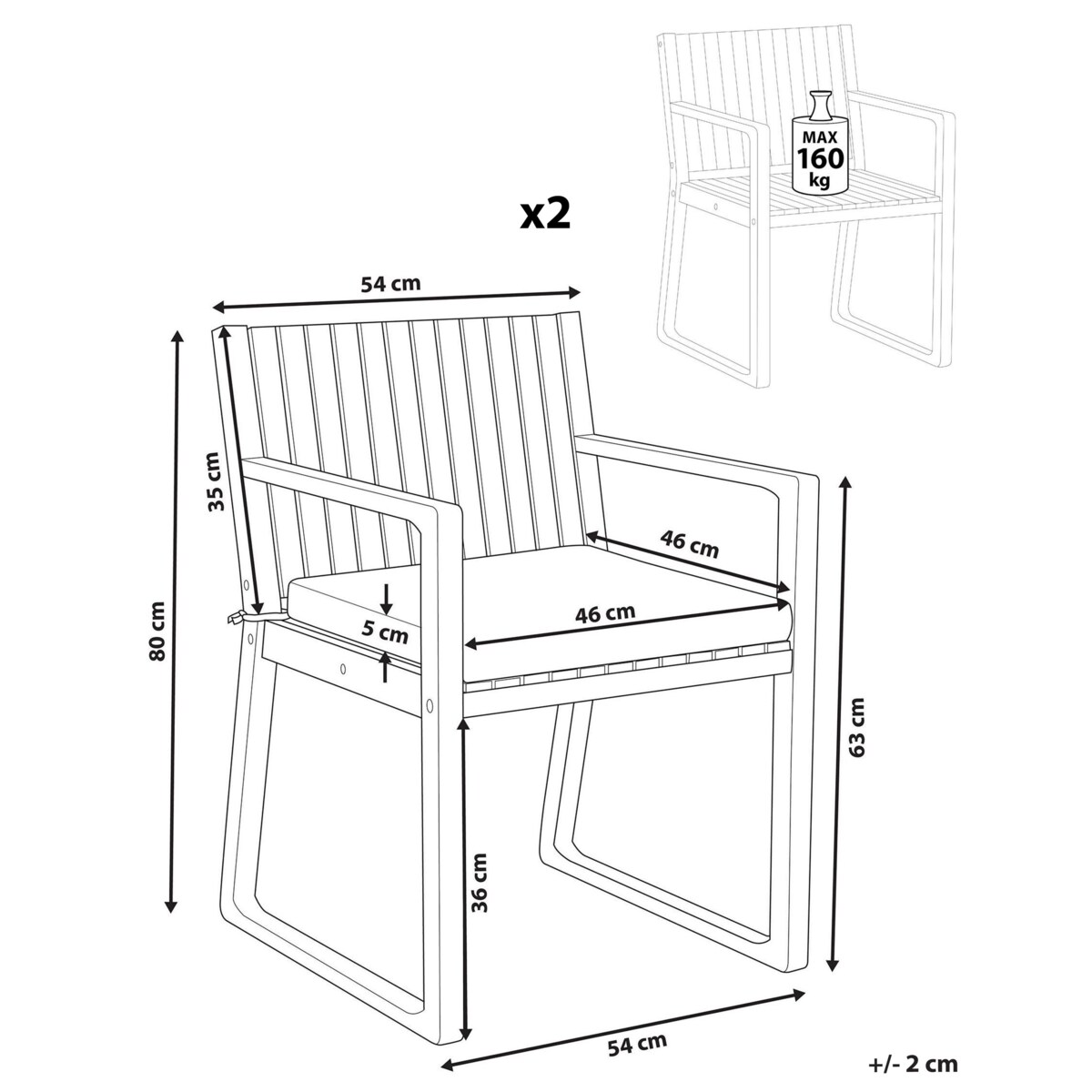 MAX
160
kg

x2

54 cm

35 cm

80 cm

46 cm

46 cm

5 cm

63 cm

36 cm

54 cm

+/- 2 cm