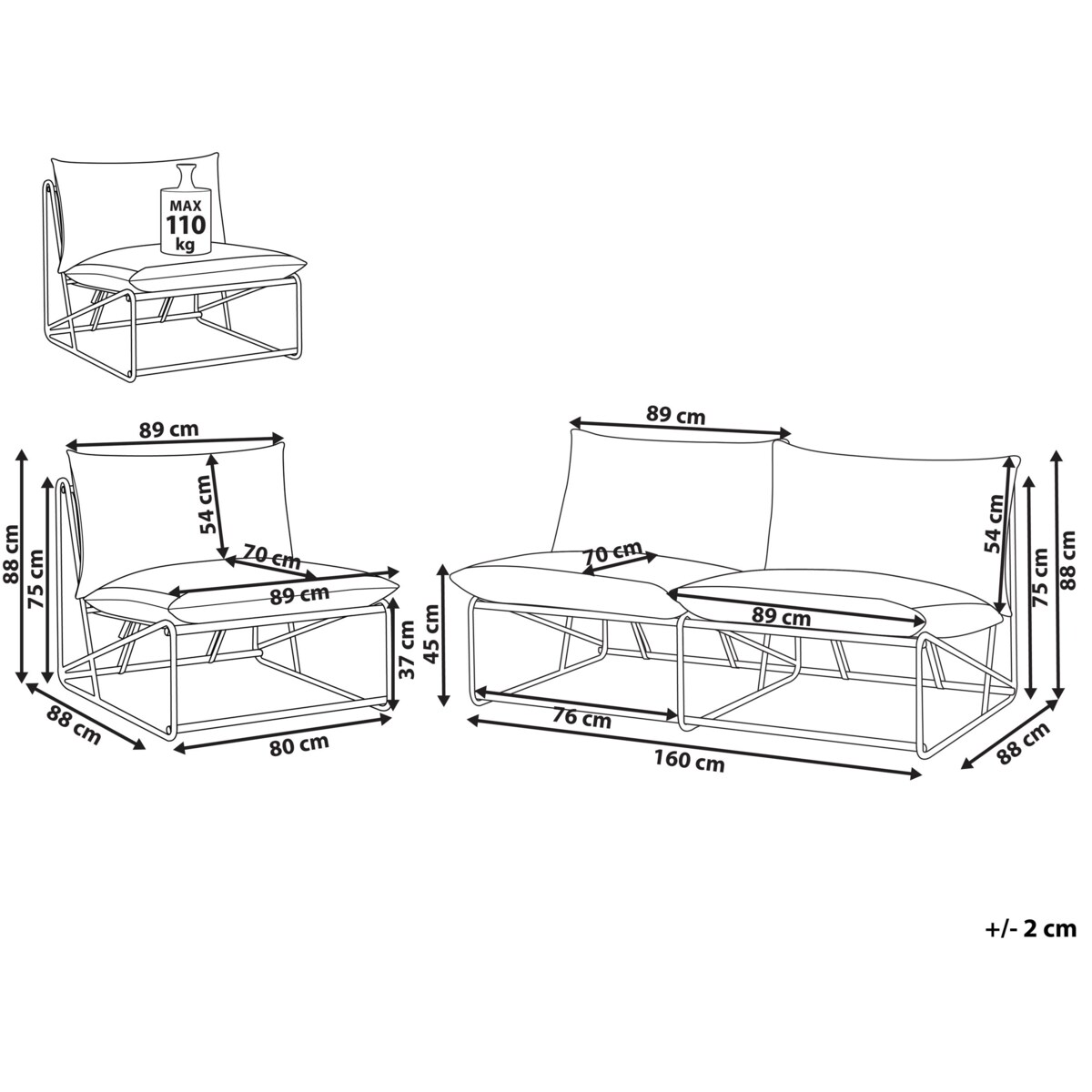 MAX
110
kg

89 cm
54 cm
70 cm
89 cm
88 cm
75 cm
37 cm
88 cm
80 cm

89 cm
70 cm
54 cm
89 cm
45 cm
75 cm
88 cm
76 cm
160 cm
88 cm

+/- 2 cm