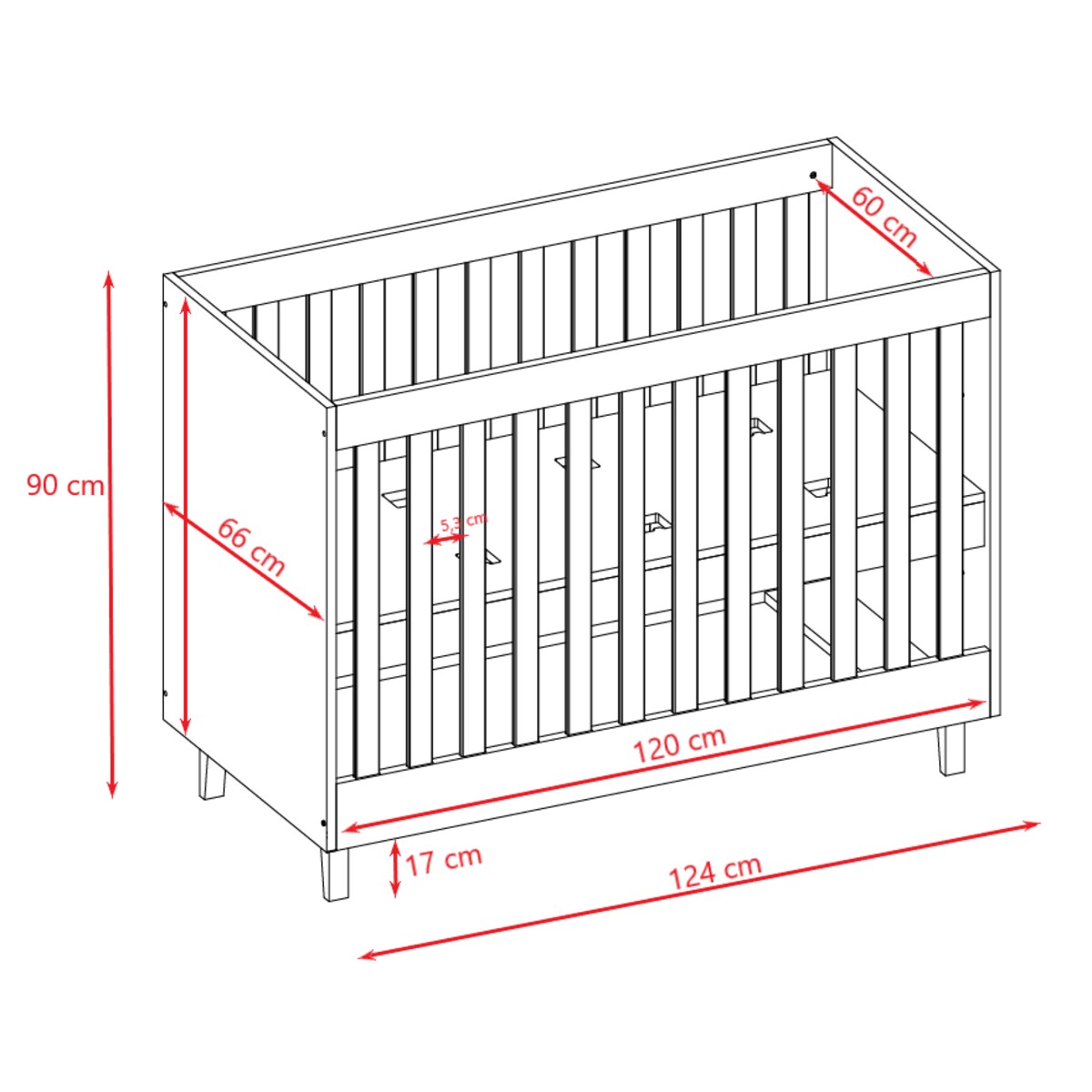 60 cm
90 cm
66 cm
5,3 cm
120 cm
17 cm
124 cm