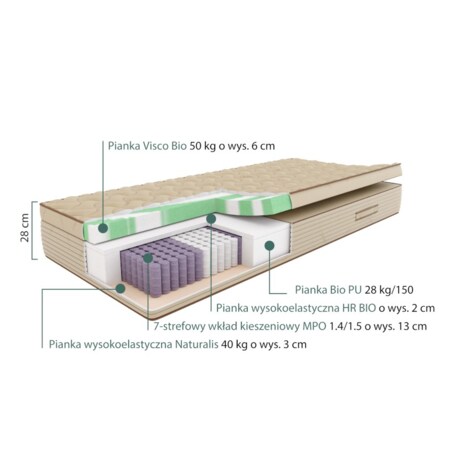 Pianka Visco Bio 50 kg o wys. 6 cm

28 cm

Pianka Bio PU 28 kg/150

Pianka wysokoelastyczna HR BIO o wys. 2 cm

7-strefowy wkład kieszeniowy MPO 1.4/1.5 o wys. 13 cm

Pianka wysokoelastyczna Naturalis 40 kg o wys. 3 cm