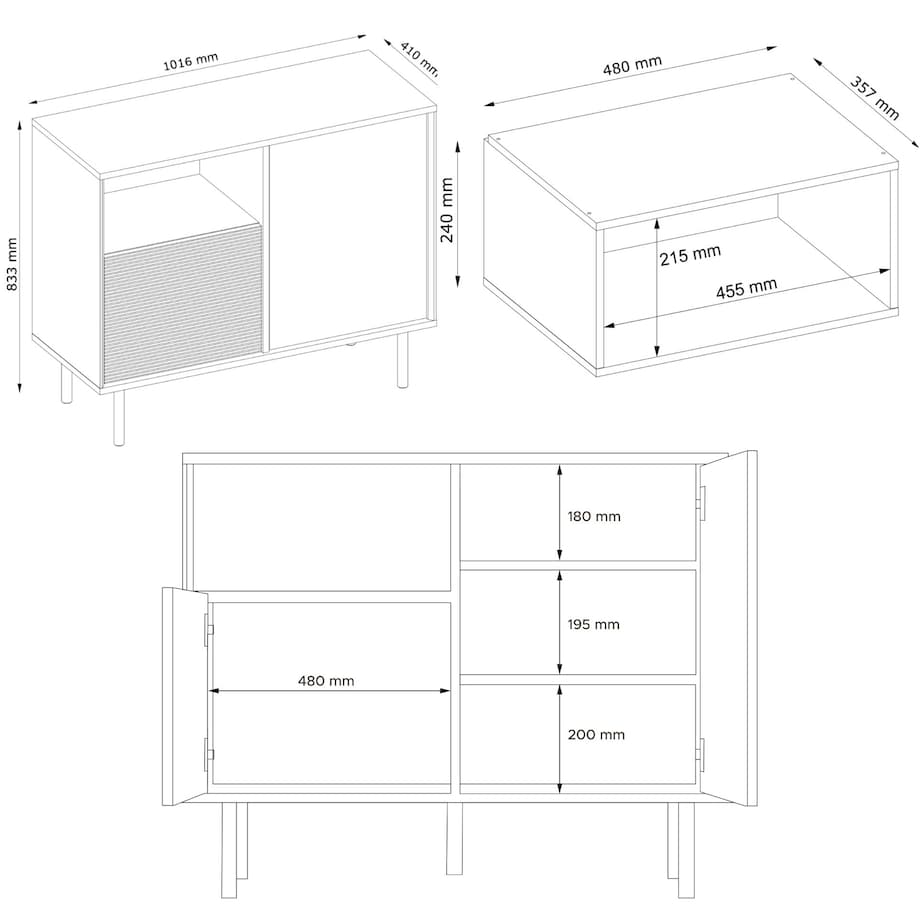 1016 mm
410 mm
833 mm
480 mm
357 mm
240 mm
215 mm
455 mm
180 mm
195 mm
480 mm
200 mm