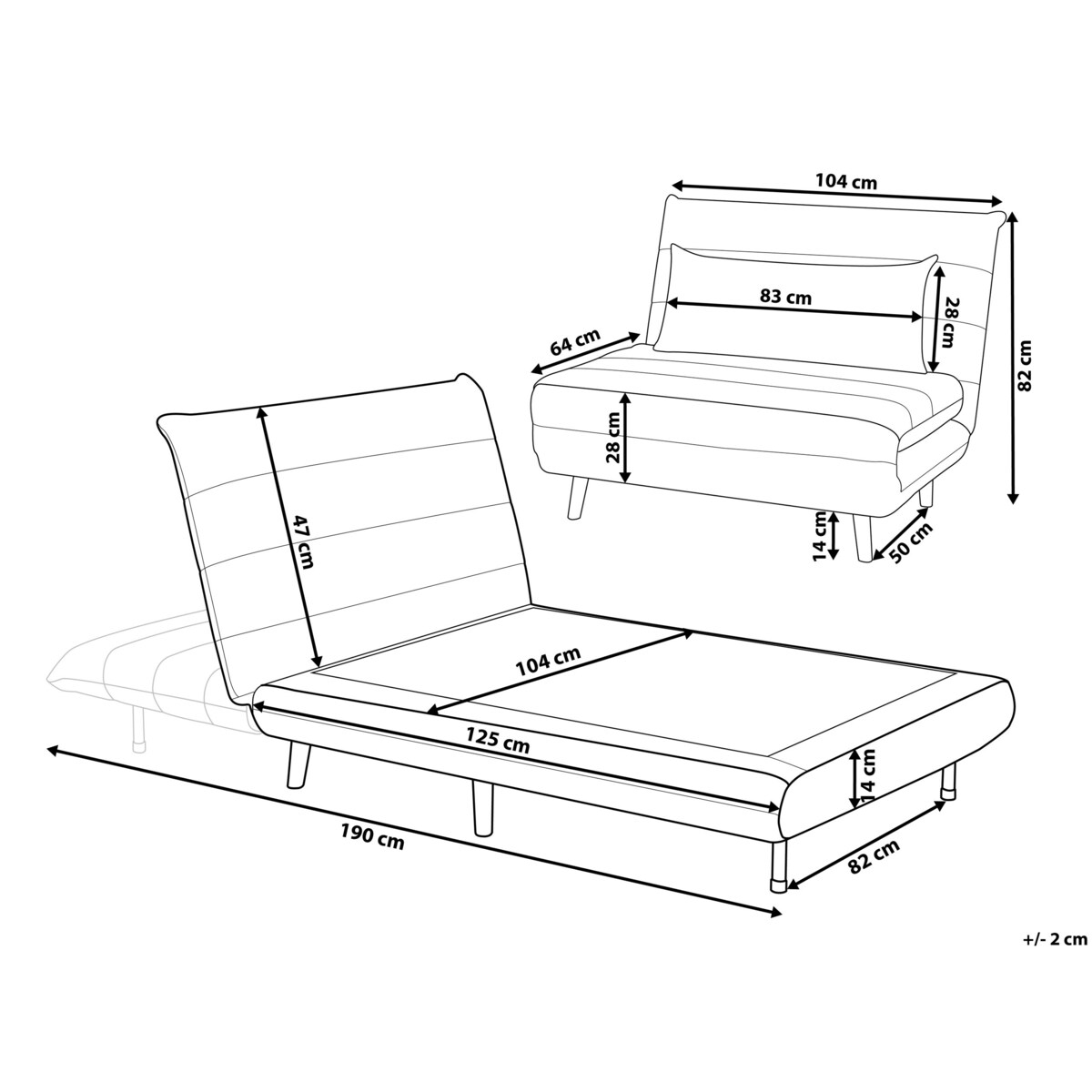 104 cm
83 cm
28 cm
64 cm
82 cm
28 cm
14 cm
50 cm
47 cm
104 cm
125 cm
14 cm
190 cm
82 cm
+/- 2 cm